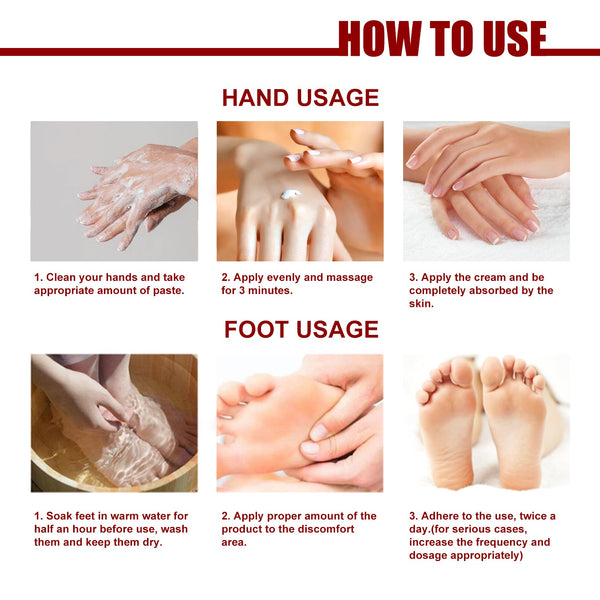 HOW TO USE

HAND USAGE

1. Clean your hands and take appropriate amount of paste.

2. Apply evenly and massage for 3 minutes.

3. Apply the cream and be completely absorbed by the skin.

FOOT USAGE

1. Soak feet in warm water for half an hour before use, wash them and keep them dry.

2. Apply proper amount of the product to the discomfort area.

3. Adhere to the use, twice a day.(for serious cases, increase the frequency and dosage appropriately)