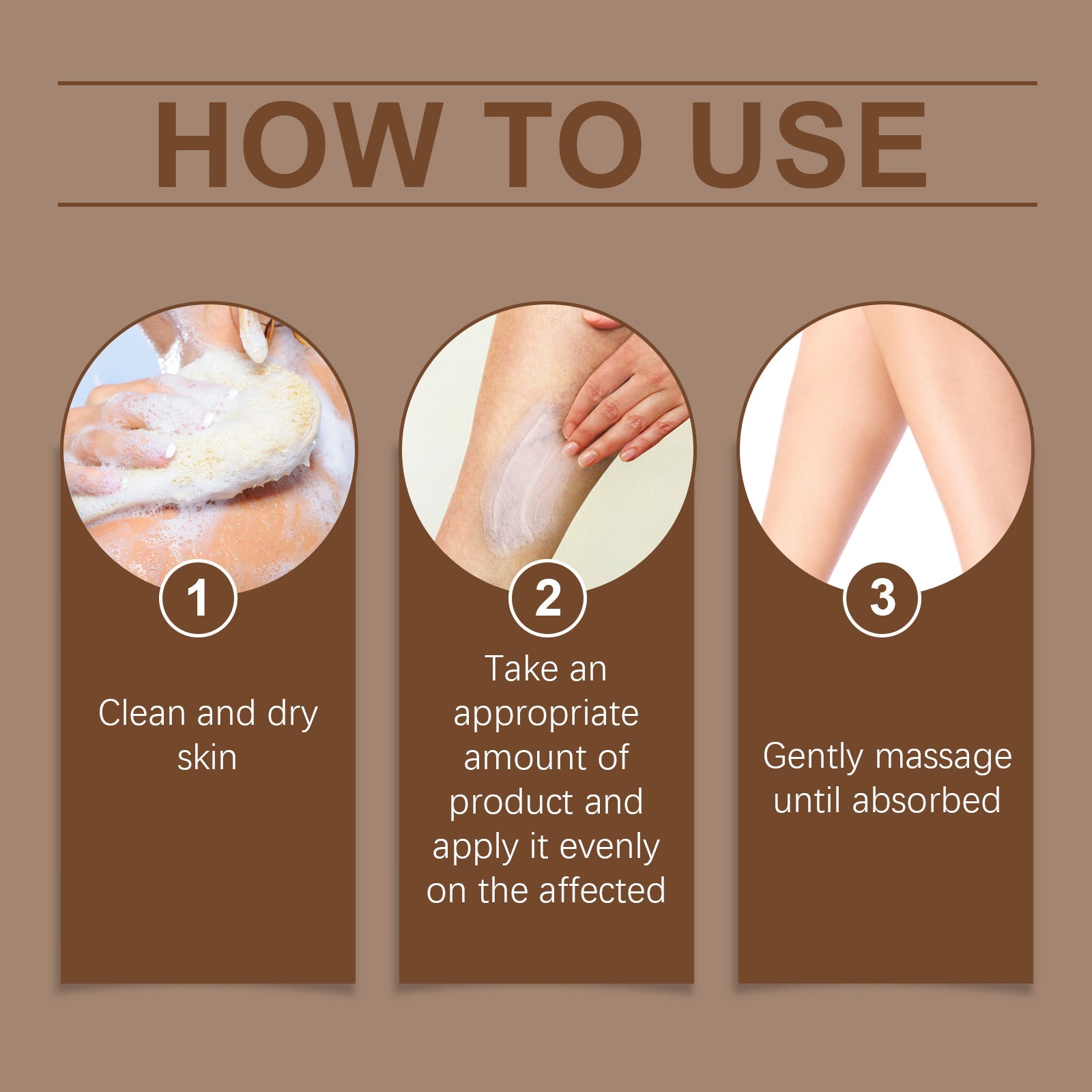 HOW TO USE

1

Clean and dry skin

2

Take an appropriate amount of product and apply it evenly on the affected

3

Gently massage until absorbed