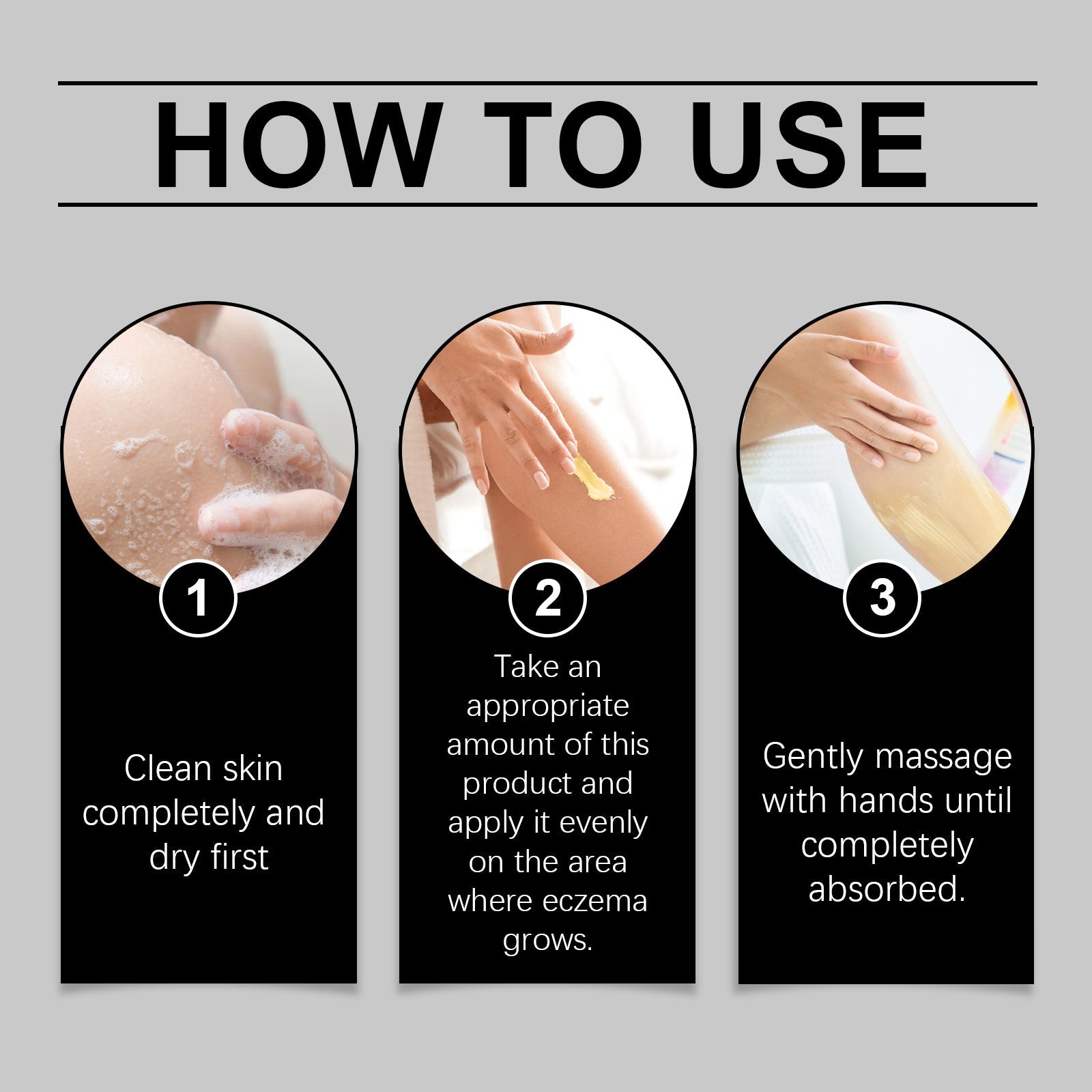 HOW TO USE

1

Clean skin completely and dry first

2

Take an appropriate amount of this product and apply it evenly on the area where eczema grows.

3

Gently massage with hands until completely absorbed.