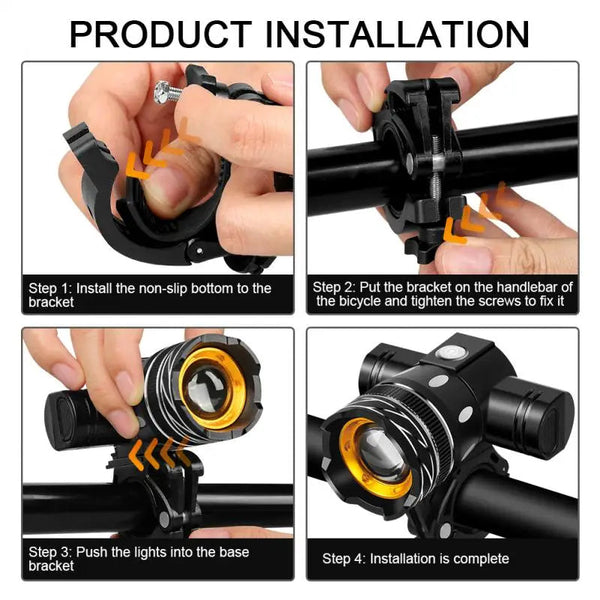 PRODUCT INSTALLATION

Step 1: Install the non-slip bottom to the bracket

Step 2: Put the bracket on the handlebar of the bicycle and tighten the screws to fix it

Step 3: Push the lights into the base bracket

Step 4: Installation is complete