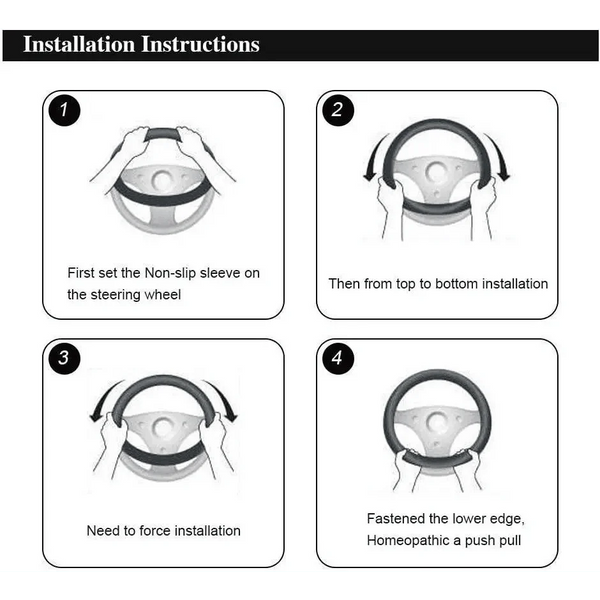 Installation Instructions

1

First set the Non-slip sleeve on the steering wheel

2

Then from top to bottom installation

3

Need to force installation

4

Fastened the lower edge, Homeopathic a push pull