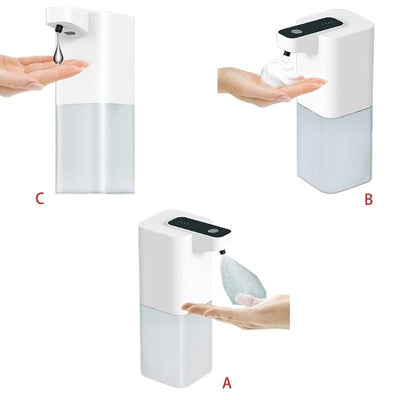 C

B

A