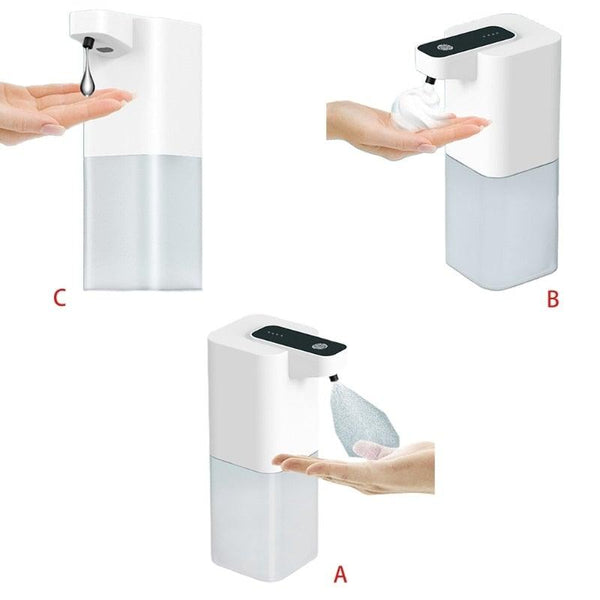 C

B

A