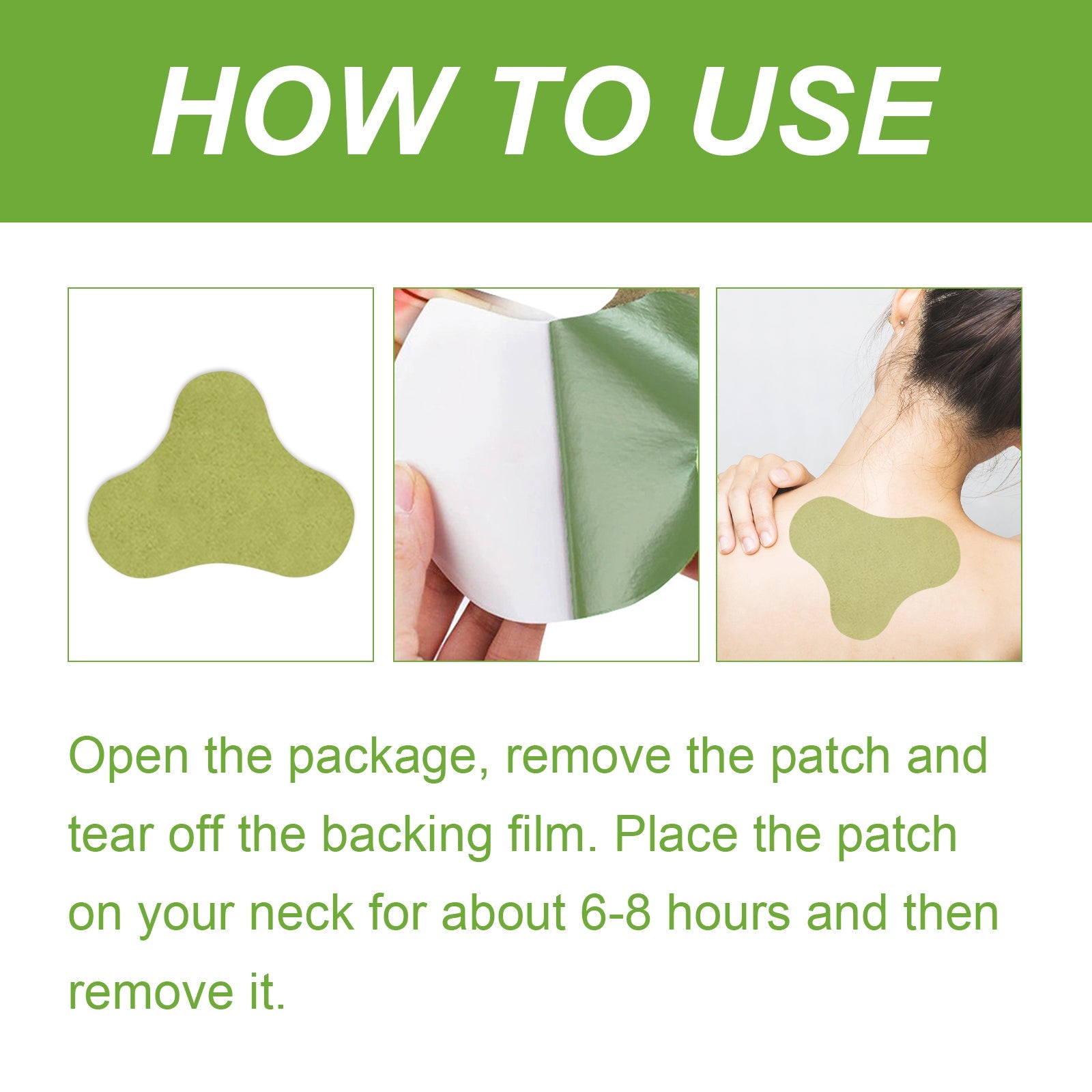 HOW TO USE

Open the package, remove the patch and tear off the backing film. Place the patch on your neck for about 6-8 hours and then remove it.