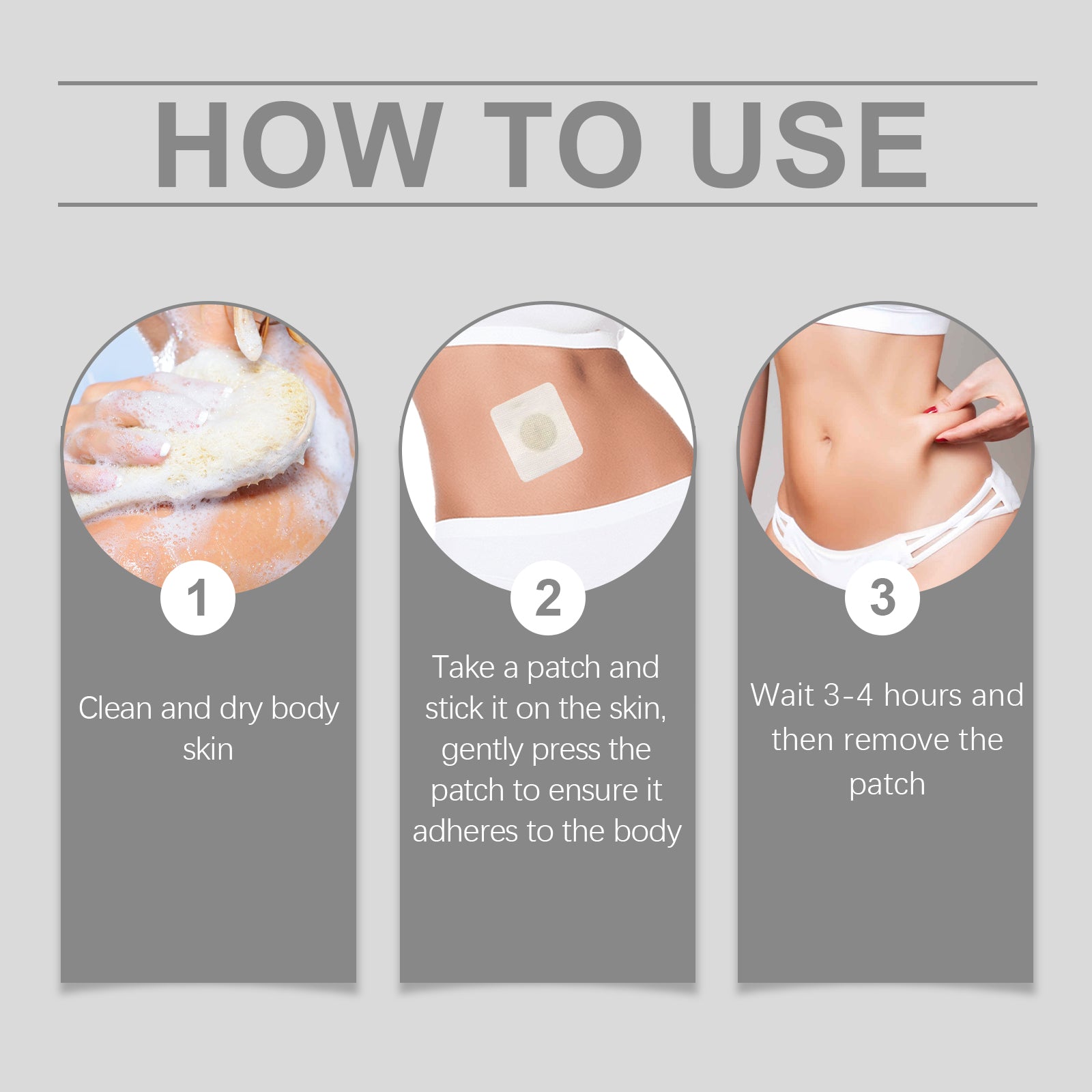 HOW TO USE

1

Clean and dry body skin

2

Take a patch and stick it on the skin, gently press the patch to ensure it adheres to the body

3

Wait 3-4 hours and then remove the patch