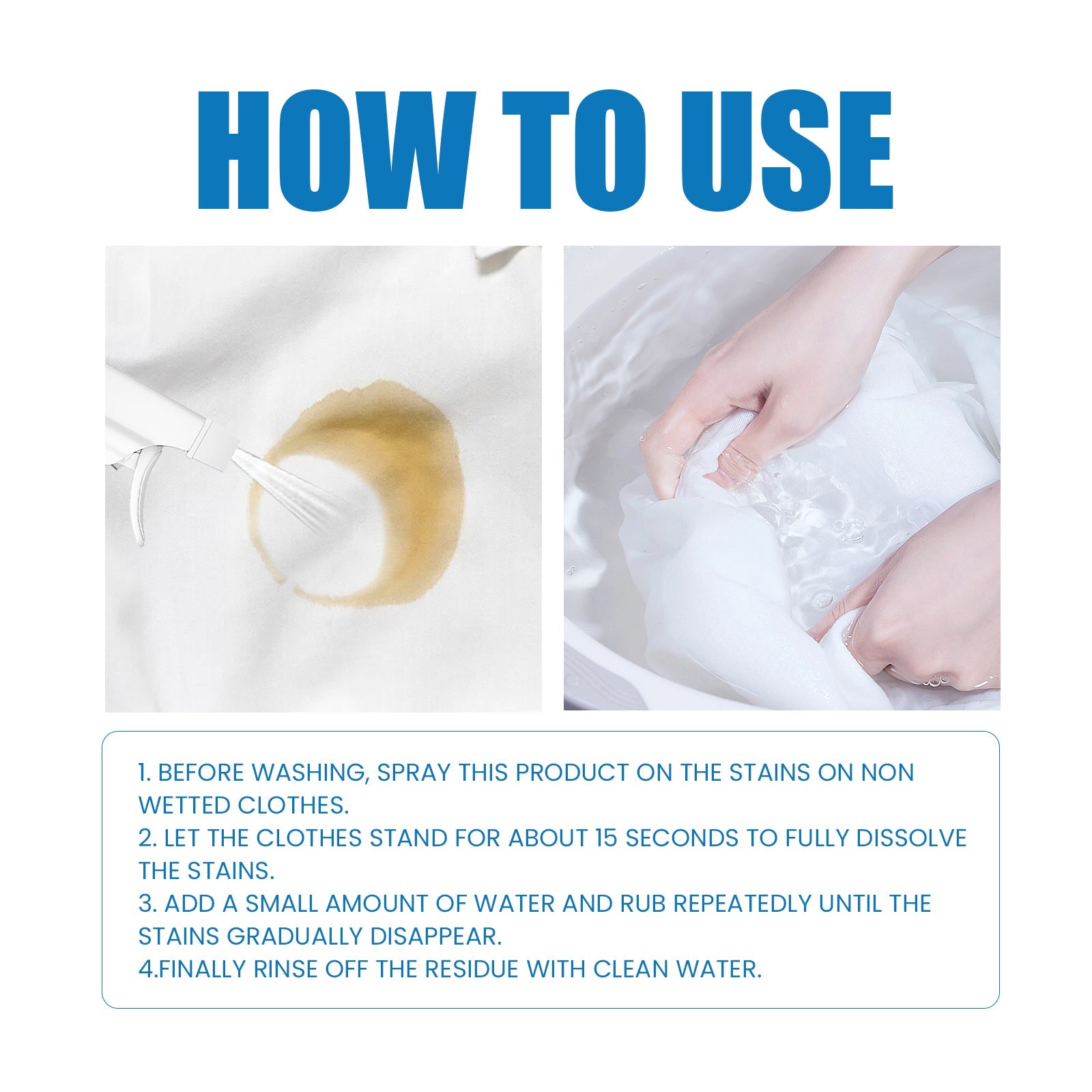 HOW TO USE

1. BEFORE WASHING, SPRAY THIS PRODUCT ON THE STAINS ON NON WETTED CLOTHES.
2. LET THE CLOTHES STAND FOR ABOUT 15 SECONDS TO FULLY DISSOLVE THE STAINS.
3. ADD A SMALL AMOUNT OF WATER AND RUB REPEATEDLY UNTIL THE STAINS GRADUALLY DISAPPEAR.
4.FINALLY RINSE OFF THE RESIDUE WITH CLEAN WATER.