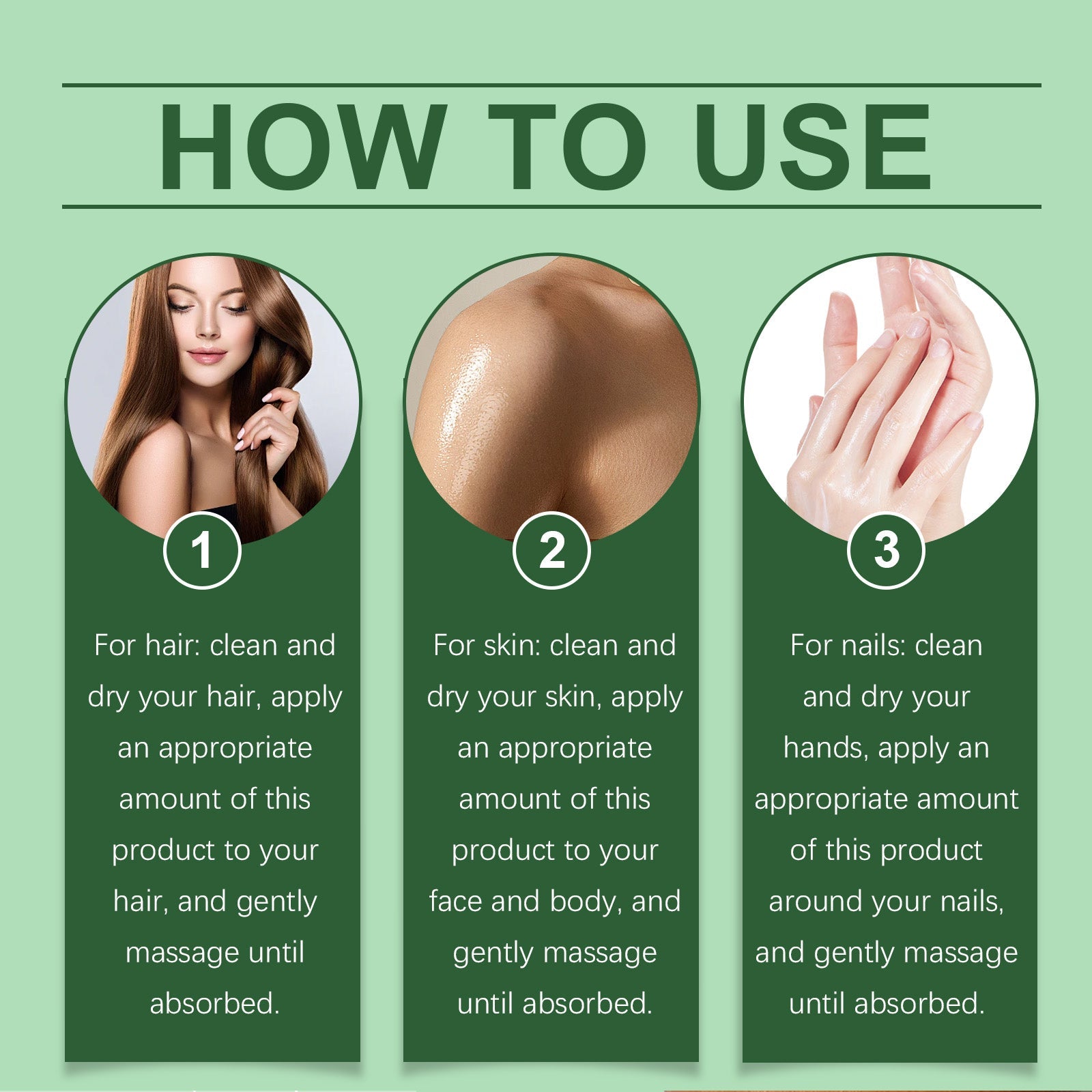 HOW TO USE

1

For hair: clean and dry your hair, apply an appropriate amount of this product to your hair, and gently massage until absorbed.

2

For skin: clean and dry your skin, apply an appropriate amount of this product to your face and body, and gently massage until absorbed.

3

For nails: clean and dry your hands, apply an appropriate amount of this product around your nails, and gently massage until absorbed.