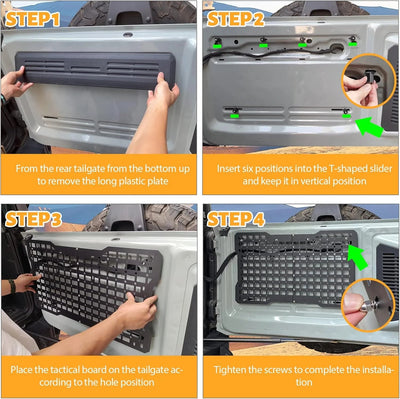 STEP1

From the rear tailgate from the bottom up to remove the long plastic plate

STEP2

Insert six positions into the T-shaped slider and keep it in vertical position

STEP3

Place the tactical board on the tailgate according to the hole position

STEP4

Tighten the screws to complete the installation