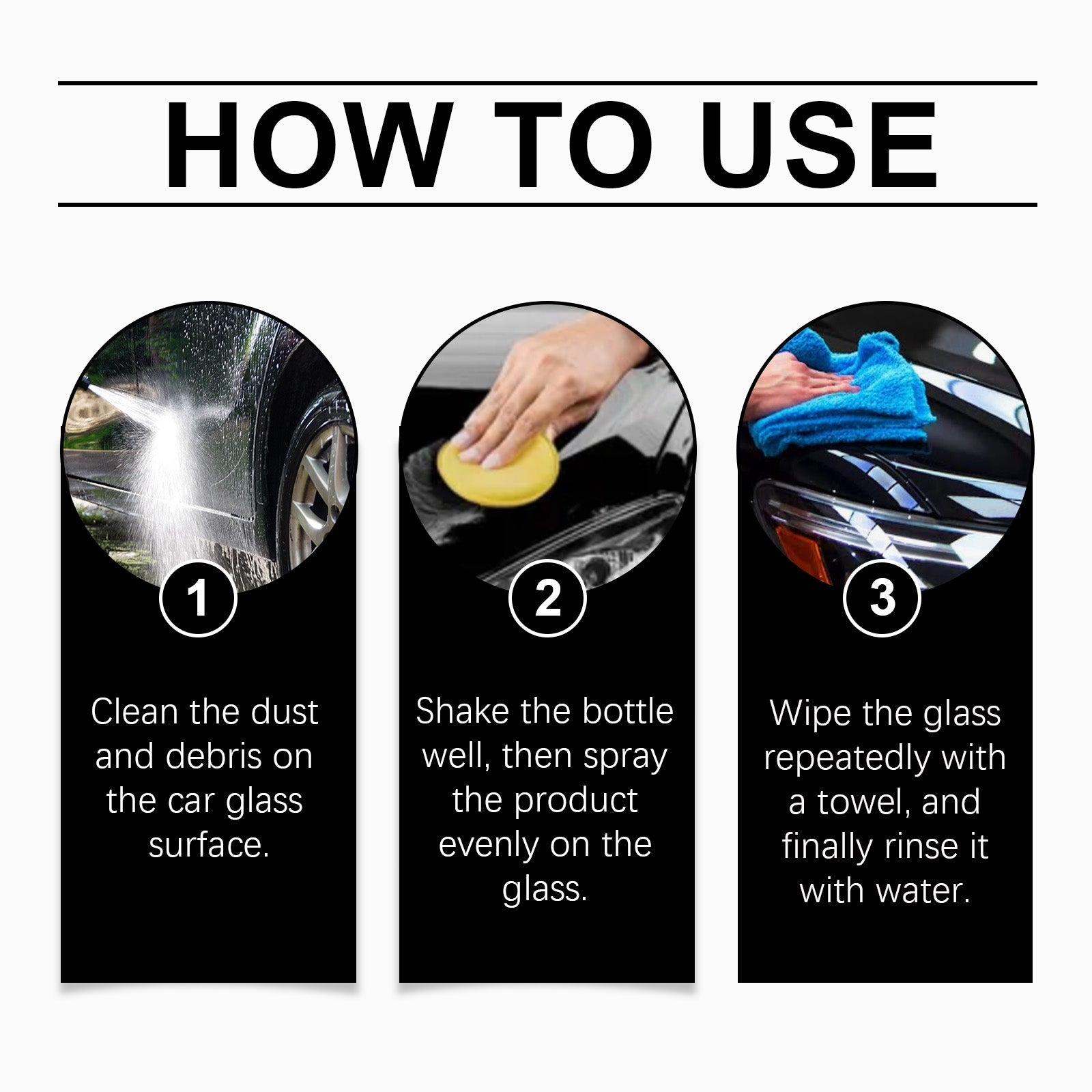 HOW TO USE

1

Clean the dust and debris on the car glass surface.

2

Shake the bottle well, then spray the product evenly on the glass.

3

Wipe the glass repeatedly with a towel, and finally rinse it with water.