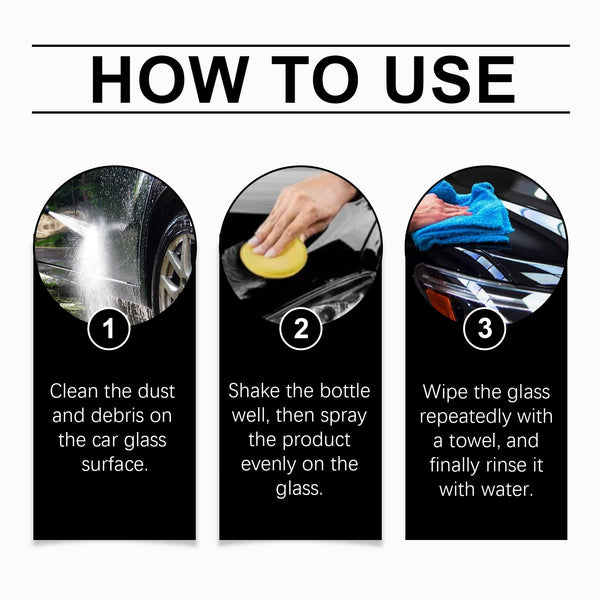 HOW TO USE

1

Clean the dust and debris on the car glass surface.

2

Shake the bottle well, then spray the product evenly on the glass.

3

Wipe the glass repeatedly with a towel, and finally rinse it with water.