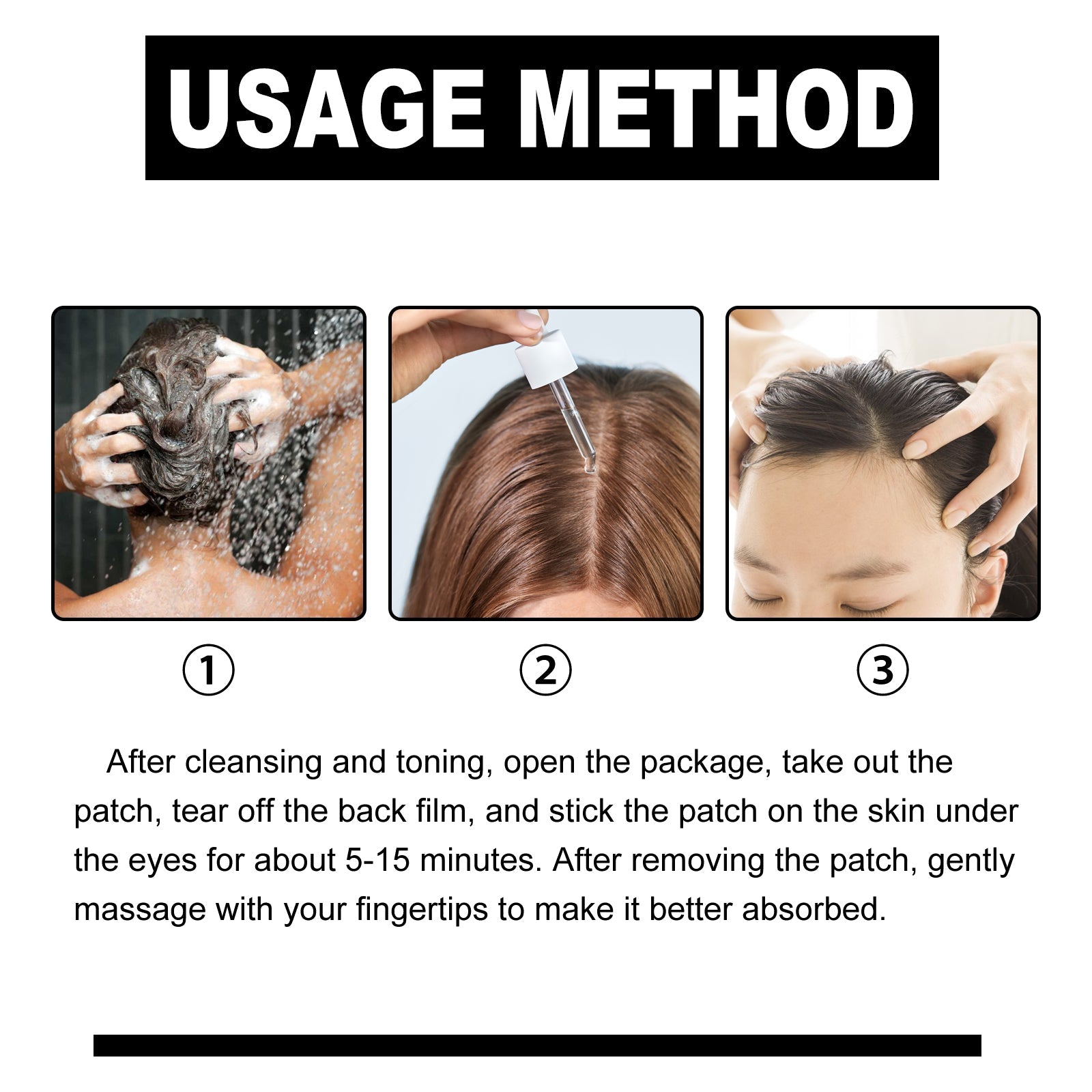 USAGE METHOD

①

②

③

After cleansing and toning, open the package, take out the patch, tear off the back film, and stick the patch on the skin under the eyes for about 5-15 minutes. After removing the patch, gently massage with your fingertips to make it better absorbed.