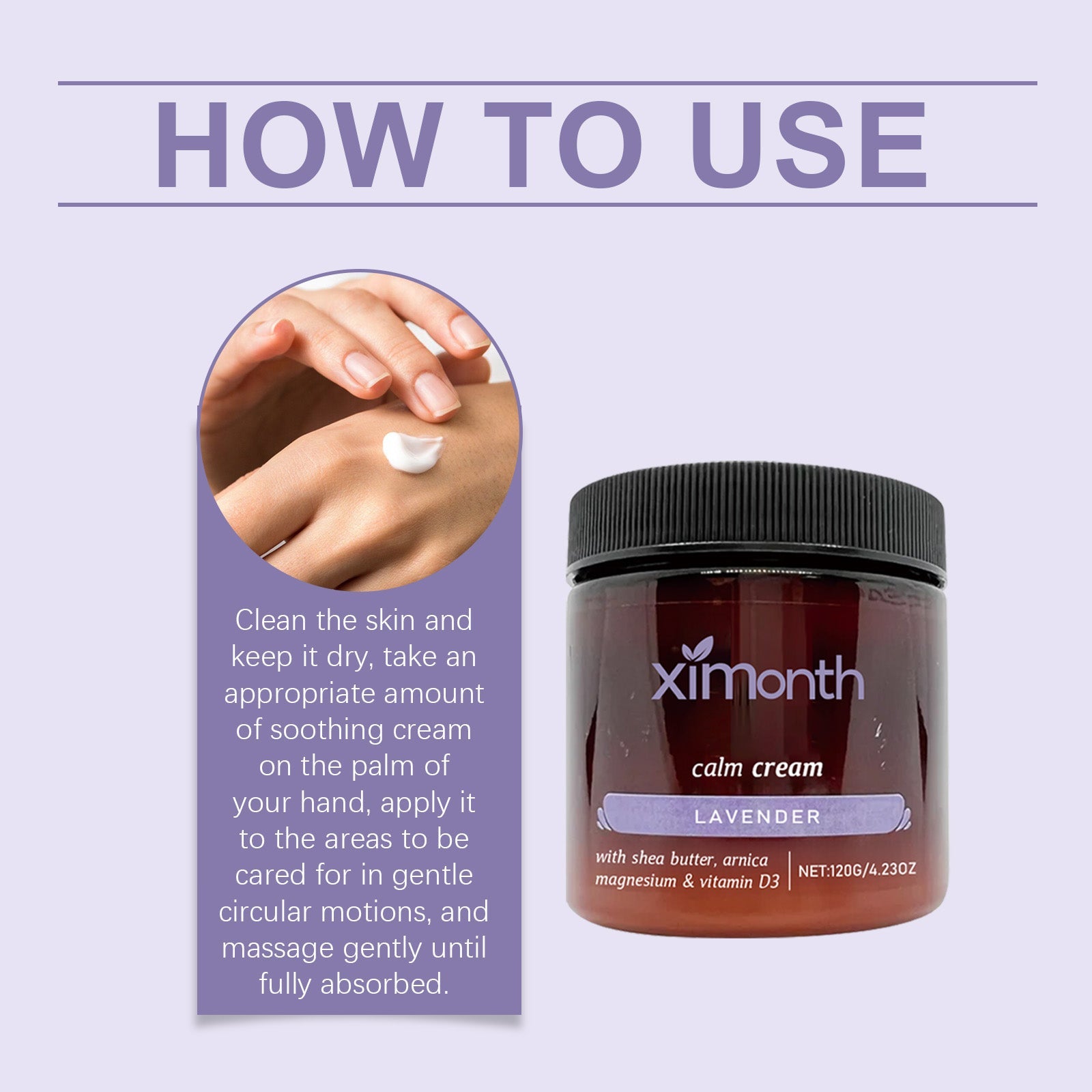 HOW TO USE

Clean the skin and keep it dry, take an appropriate amount of soothing cream on the palm of your hand, apply it to the areas to be cared for in gentle circular motions, and massage gently until fully absorbed.

ximonth

calm cream

LAVENDER

with shea butter, arnica magnesium & vitamin D3

NET:120G/4.23OZ