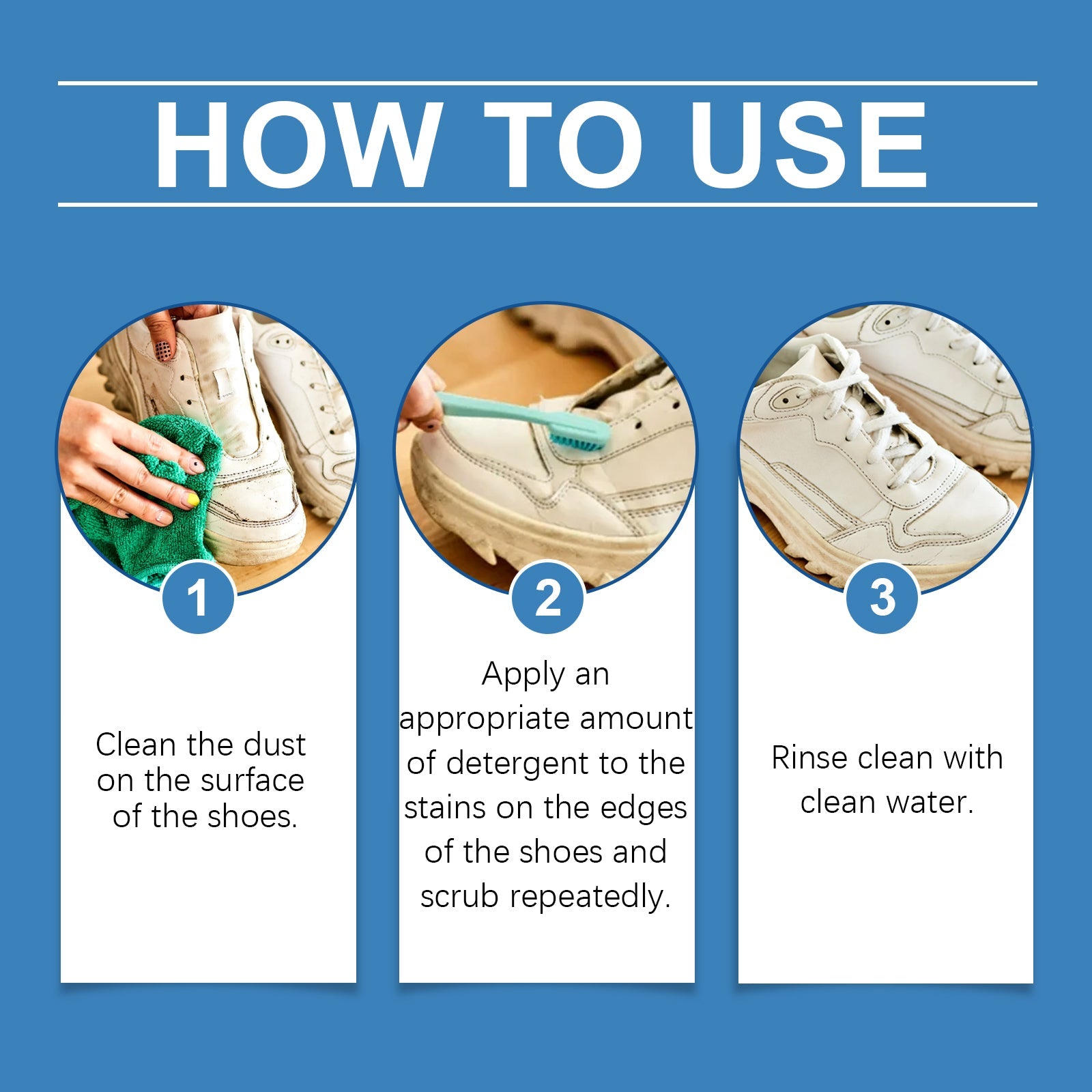 HOW TO USE

1

Clean the dust on the surface of the shoes.

2

Apply an appropriate amount of detergent to the stains on the edges of the shoes and scrub repeatedly.

3

Rinse clean with clean water.