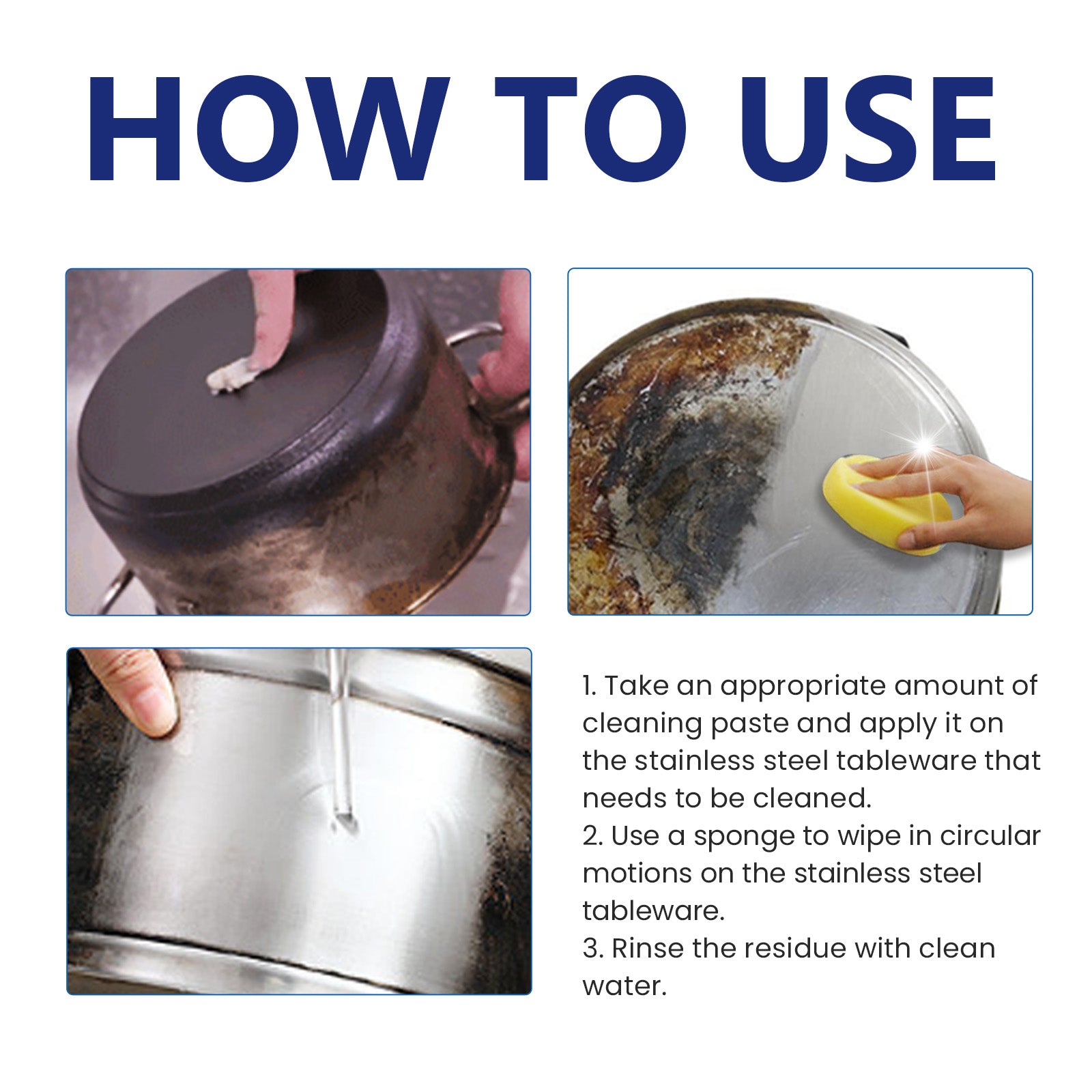 HOW TO USE

1. Take an appropriate amount of cleaning paste and apply it on the stainless steel tableware that needs to be cleaned.
2. Use a sponge to wipe in circular motions on the stainless steel tableware.
3. Rinse the residue with clean water.