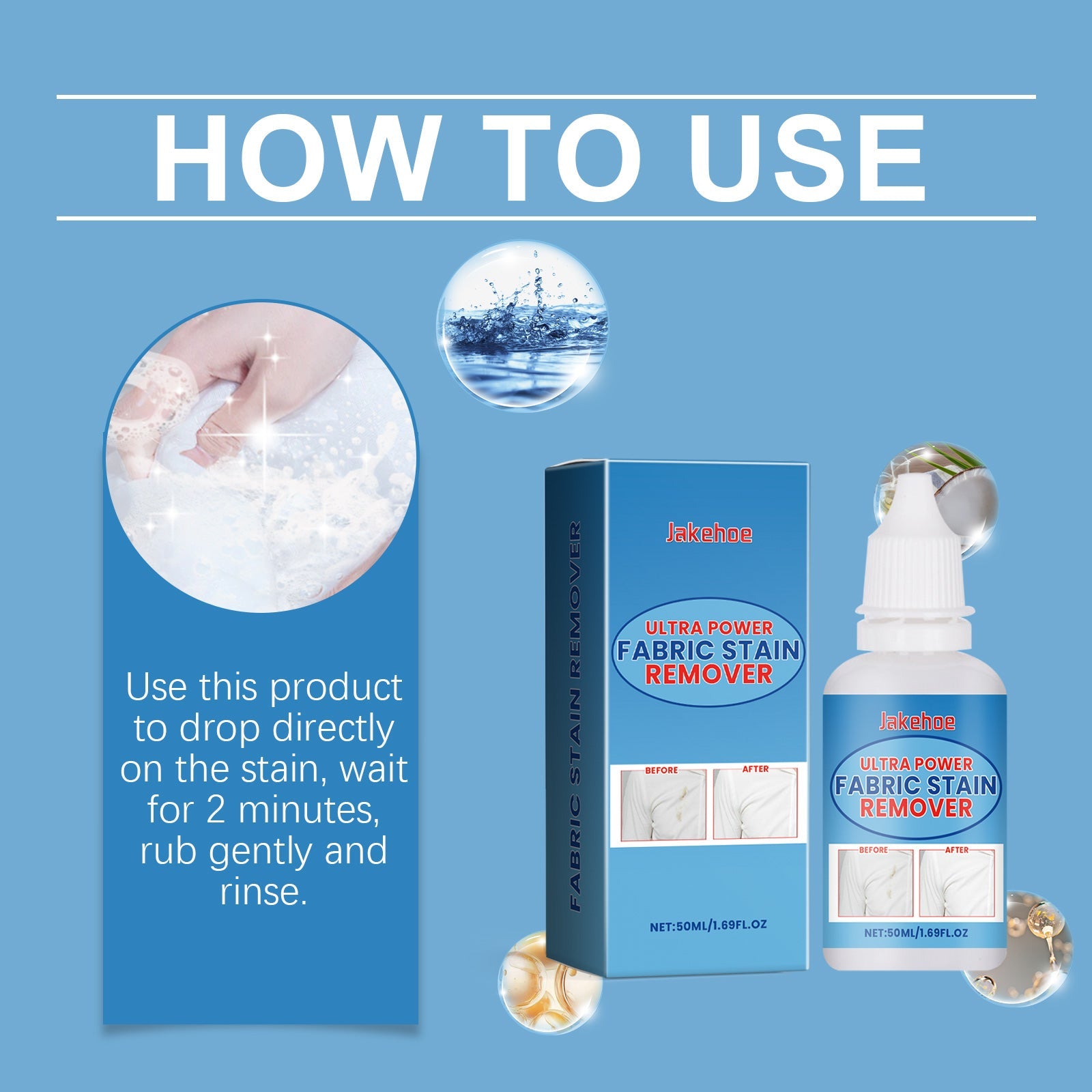 HOW TO USE

Use this product to drop directly on the stain, wait for 2 minutes, rub gently and rinse.

FABRIC STAIN REMOVER

Jakehoe

ULTRA POWER
FABRIC STAIN
REMOVER

BEFORE
AFTER

NET:50ML/1.69FL.OZ

Jakehoe

ULTRA POWER
FABRIC STAIN
REMOVER

BEFORE
AFTER

NET:50ML/1.69FL.OZ