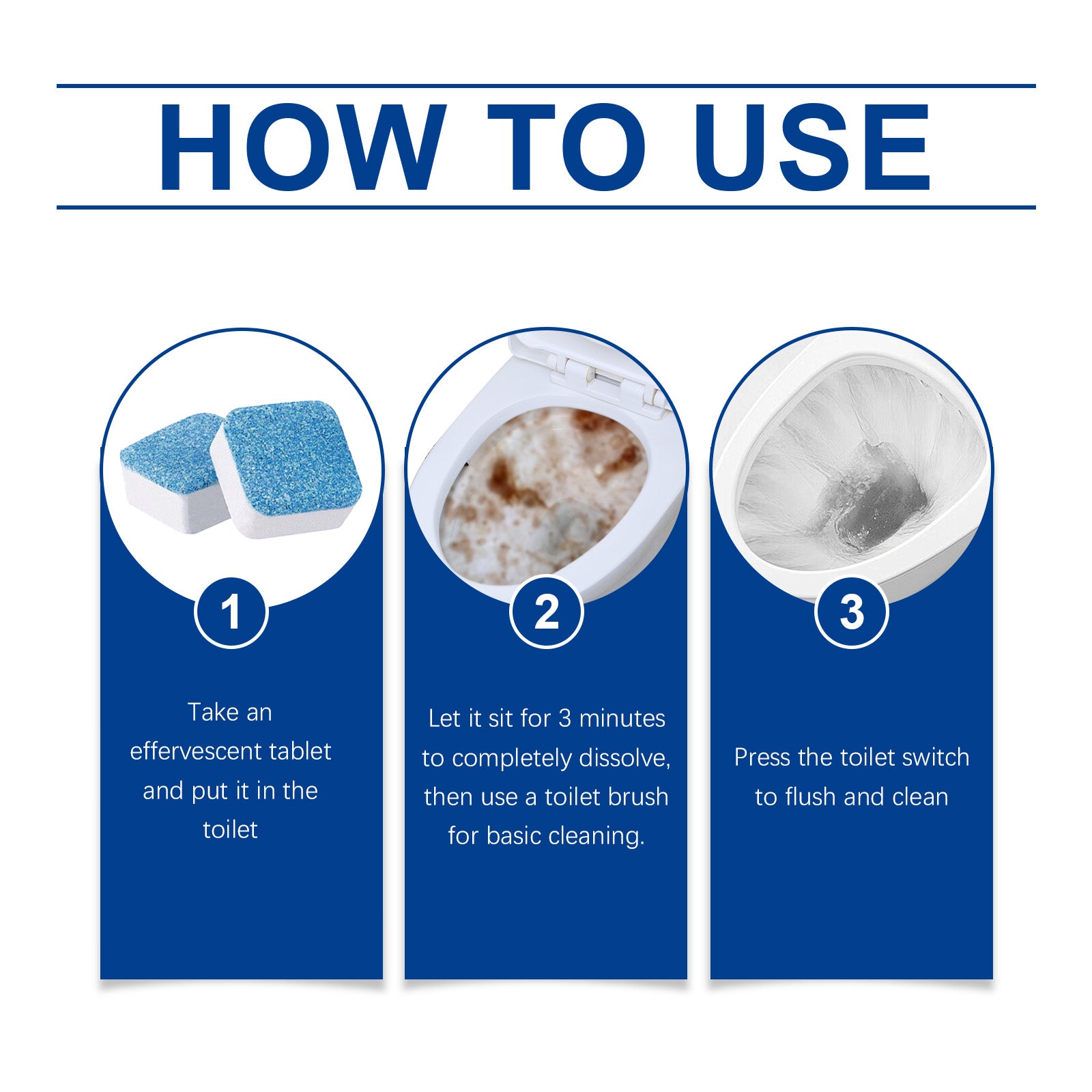 HOW TO USE

1

Take an effervescent tablet and put it in the toilet

2

Let it sit for 3 minutes to completely dissolve, then use a toilet brush for basic cleaning.

3

Press the toilet switch to flush and clean