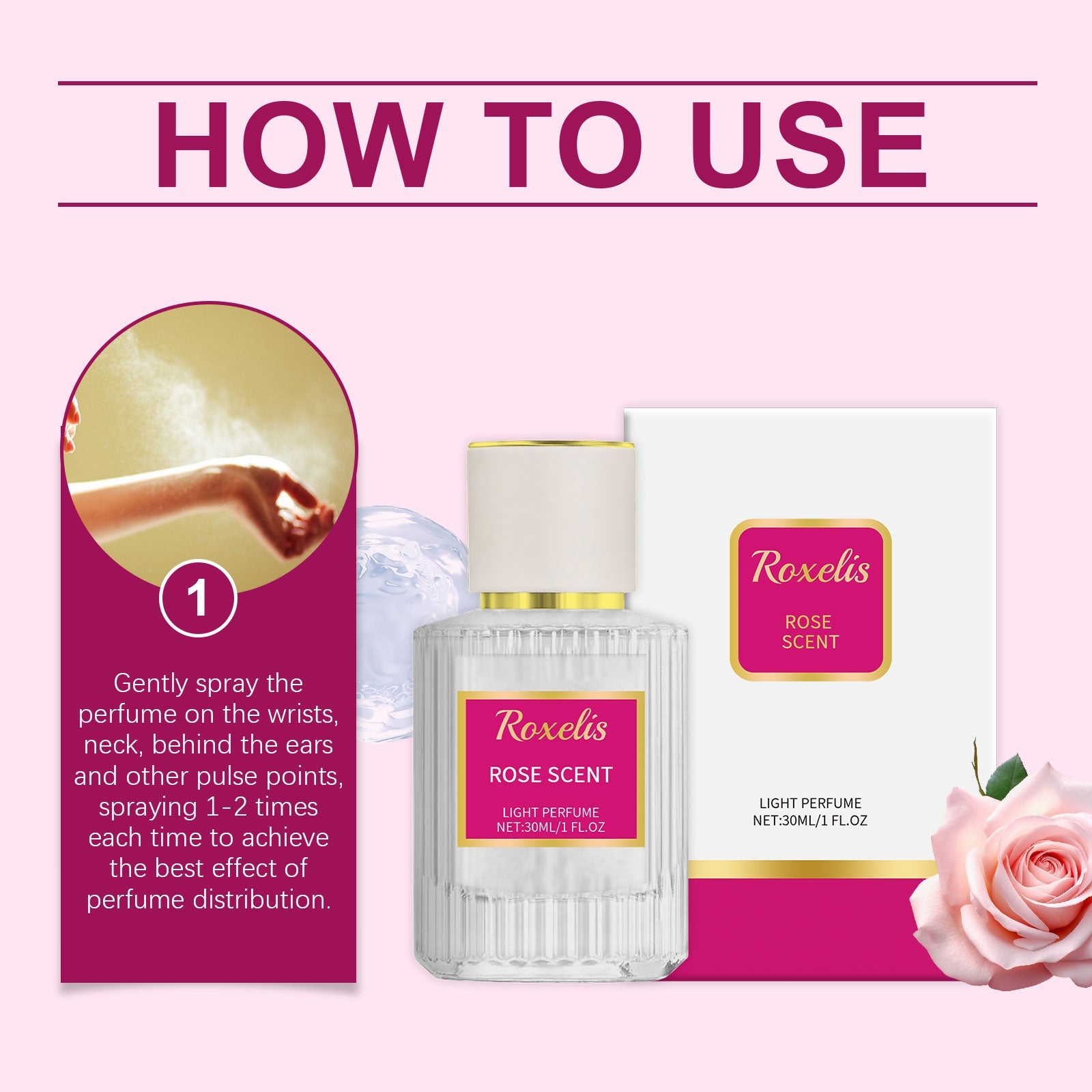 HOW TO USE

1

Gently spray the perfume on the wrists, neck, behind the ears and other pulse points, spraying 1-2 times each time to achieve the best effect of perfume distribution.

Roxelis
ROSE SCENT
LIGHT PERFUME
NET:30ML/1 FL.OZ

Roxelis
ROSE SCENT

LIGHT PERFUME
NET:30ML/1 FL.OZ