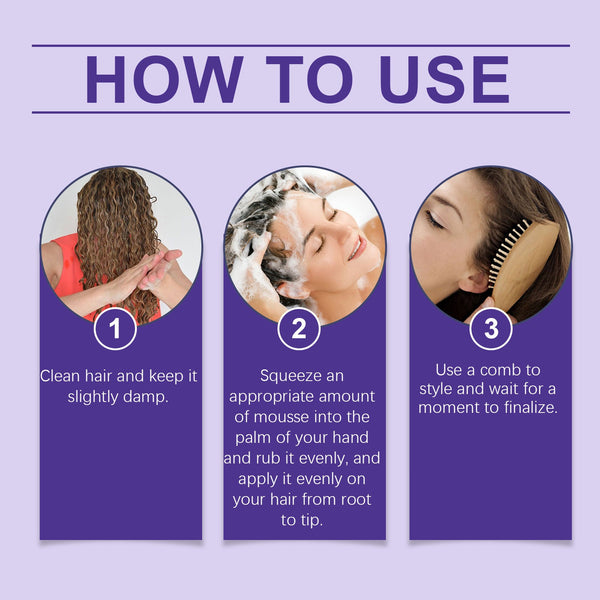 HOW TO USE

1

Clean hair and keep it slightly damp.

2

Squeeze an appropriate amount of mousse into the palm of your hand and rub it evenly, and apply it evenly on your hair from root to tip.

3

Use a comb to style and wait for a moment to finalize.