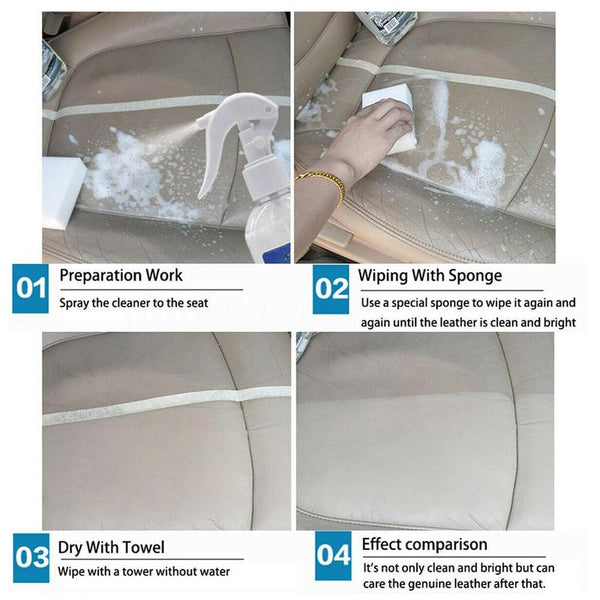 01
Preparation Work
Spray the cleaner to the seat

02
Wiping With Sponge
Use a special sponge to wipe it again and again until the leather is clean and bright

03
Dry With Towel
Wipe with a tower without water

04
Effect comparison
It's not only clean and bright but can care the genuine leather after that.