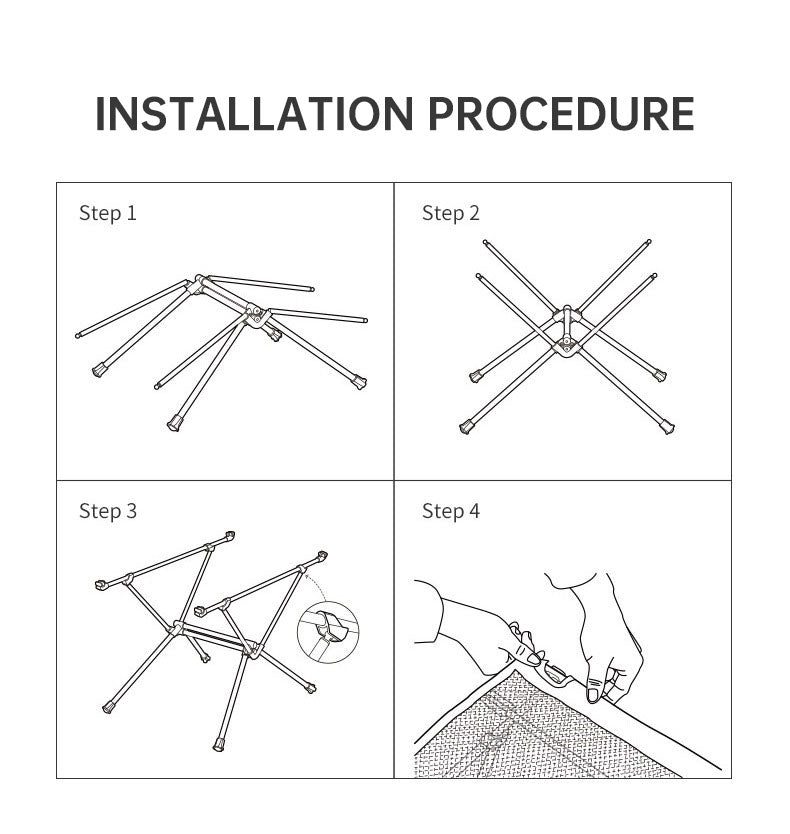 INSTALLATION PROCEDURE

Step 1

Step 2

Step 3

Step 4