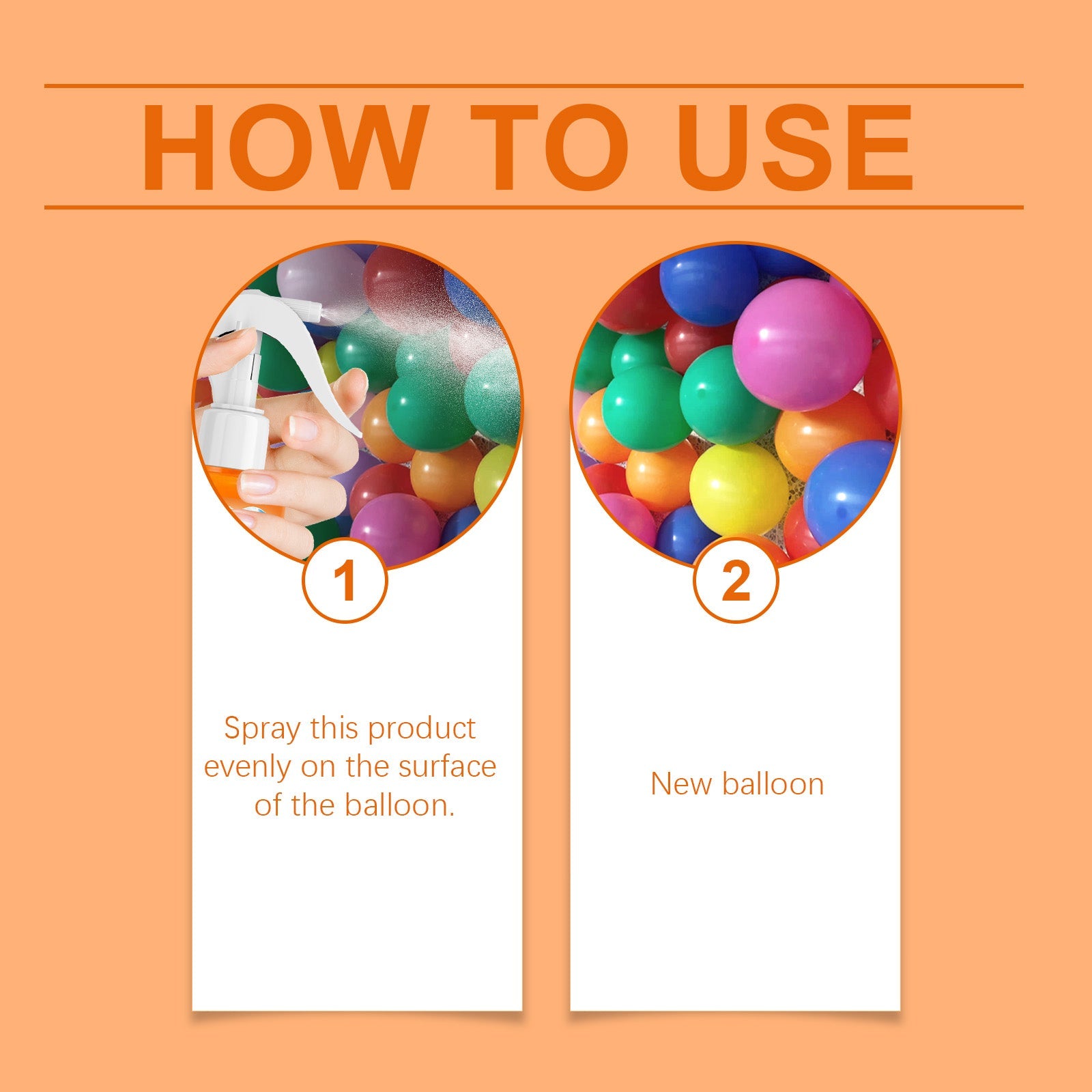 HOW TO USE

1

Spray this product evenly on the surface of the balloon.

2

New balloon