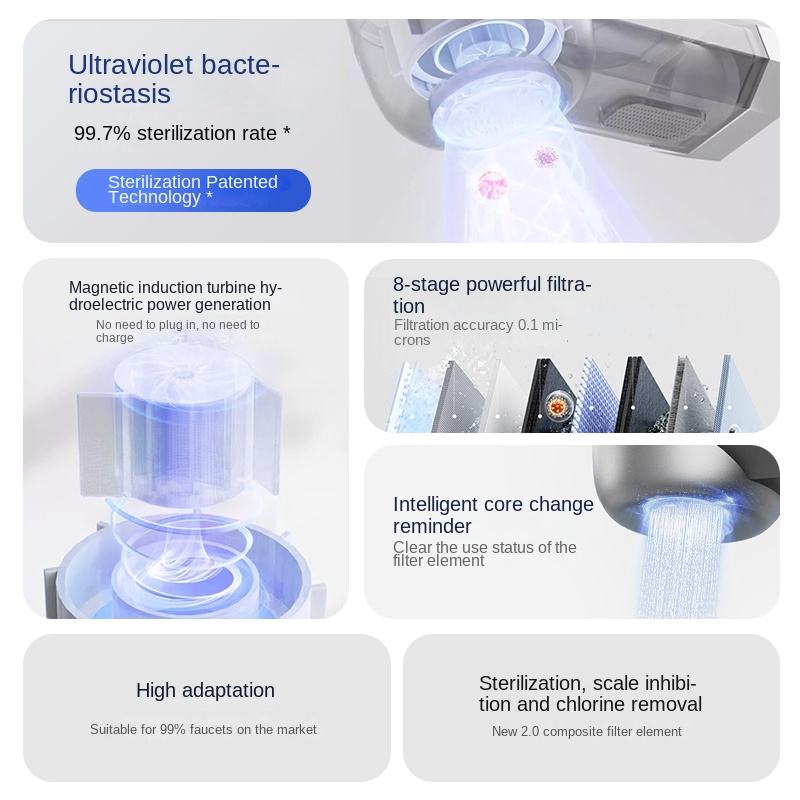 Ultraviolet bacteriostasis

99.7% sterilization rate *

Sterilization Patented Technology *

Magnetic induction turbine hydroelectric power generation

No need to plug in, no need to charge

8-stage powerful filtration

Filtration accuracy 0.1 microns

Intelligent core change reminder

Clear the use status of the filter element

High adaptation

Suitable for 99% faucets on the market

Sterilization, scale inhibition and chlorine removal

New 2.0 composite filter element