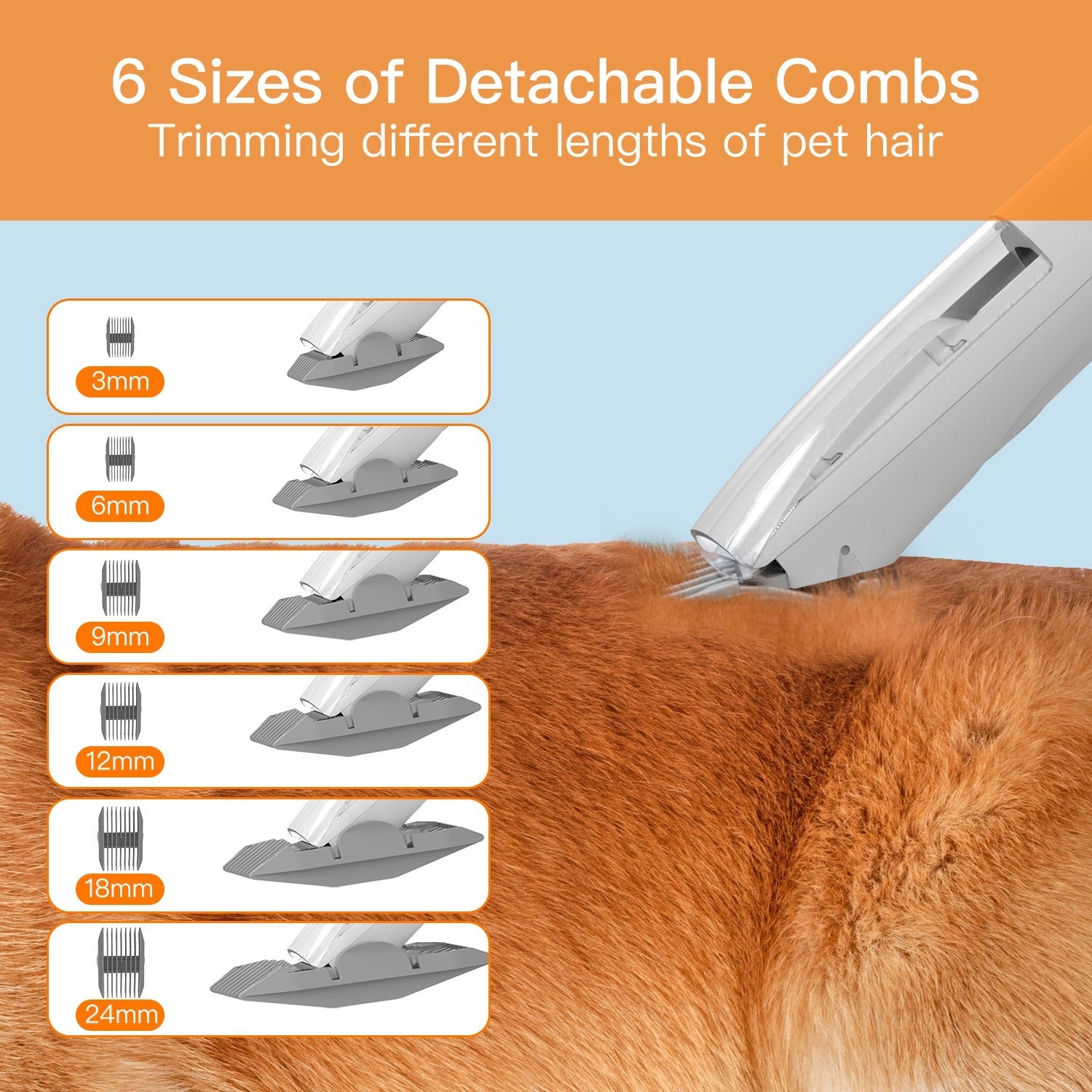 6 Sizes of Detachable Combs
Trimming different lengths of pet hair

3mm

6mm

9mm

12mm

18mm

24mm