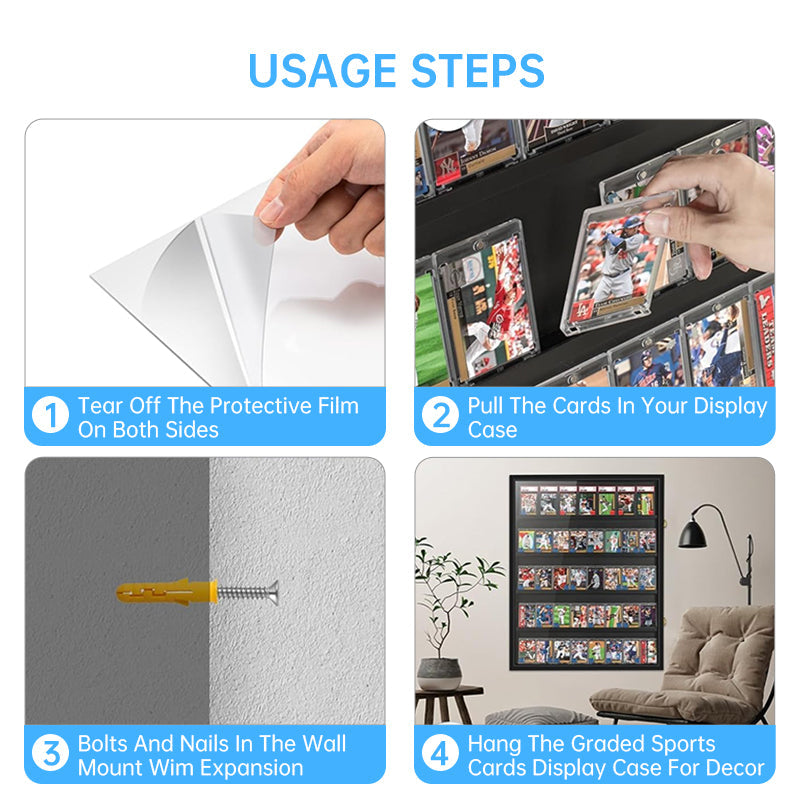 USAGE STEPS

1 Tear Off The Protective Film On Both Sides

2 Pull The Cards In Your Display Case

3 Bolts And Nails In The Wall Mount Wim Expansion

4 Hang The Graded Sports Cards Display Case For Decor