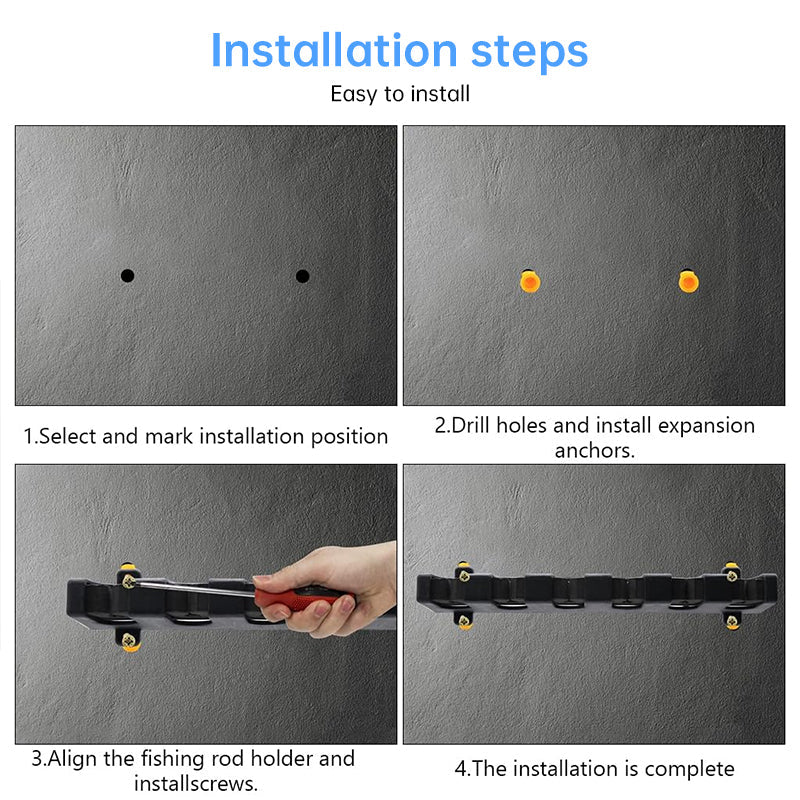 Installation steps

Easy to install

1.Select and mark installation position

2.Drill holes and install expansion anchors.

3.Align the fishing rod holder and installscrews.

4.The installation is complete