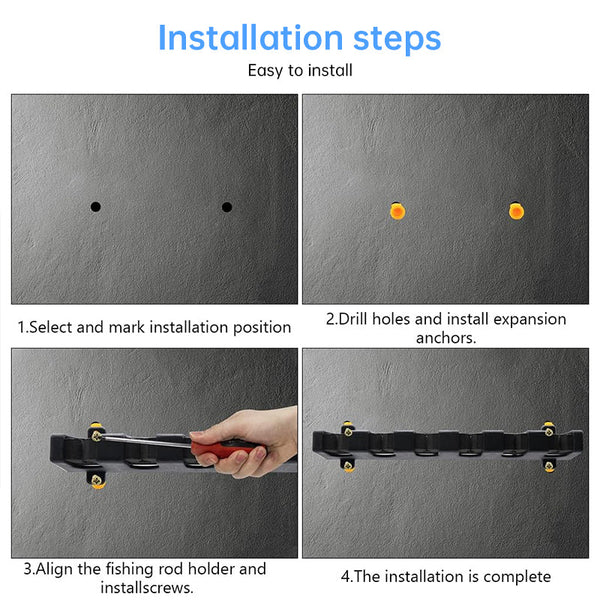 Installation steps

Easy to install

1.Select and mark installation position

2.Drill holes and install expansion anchors.

3.Align the fishing rod holder and installscrews.

4.The installation is complete