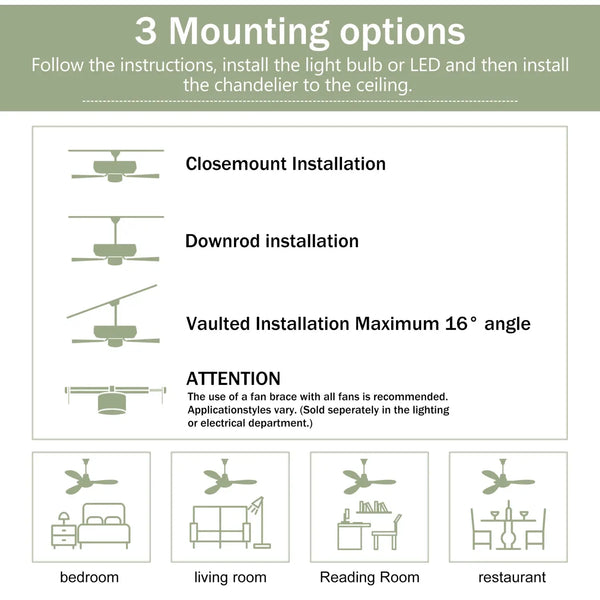 3 Mounting options

Follow the instructions, install the light bulb or LED and then install the chandelier to the ceiling.

Closemount Installation

Downrod installation

Vaulted Installation Maximum 16° angle

ATTENTION
The use of a fan brace with all fans is recommended. Applicationstyles vary. (Sold seperately in the lighting or electrical department.)

bedroom

living room

Reading Room

restaurant