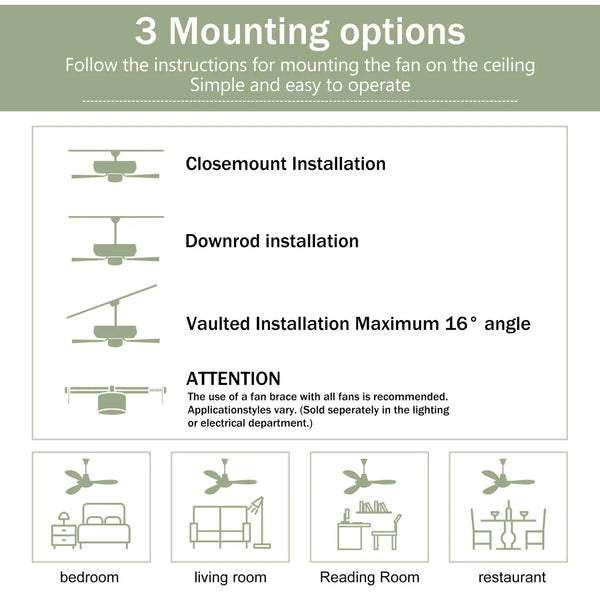 3 Mounting options
Follow the instructions for mounting the fan on the ceiling
Simple and easy to operate

Closemount Installation

Downrod installation

Vaulted Installation Maximum 16° angle

ATTENTION
The use of a fan brace with all fans is recommended. Applicationstyles vary. (Sold seperately in the lighting or electrical department.)

bedroom

living room

Reading Room

restaurant