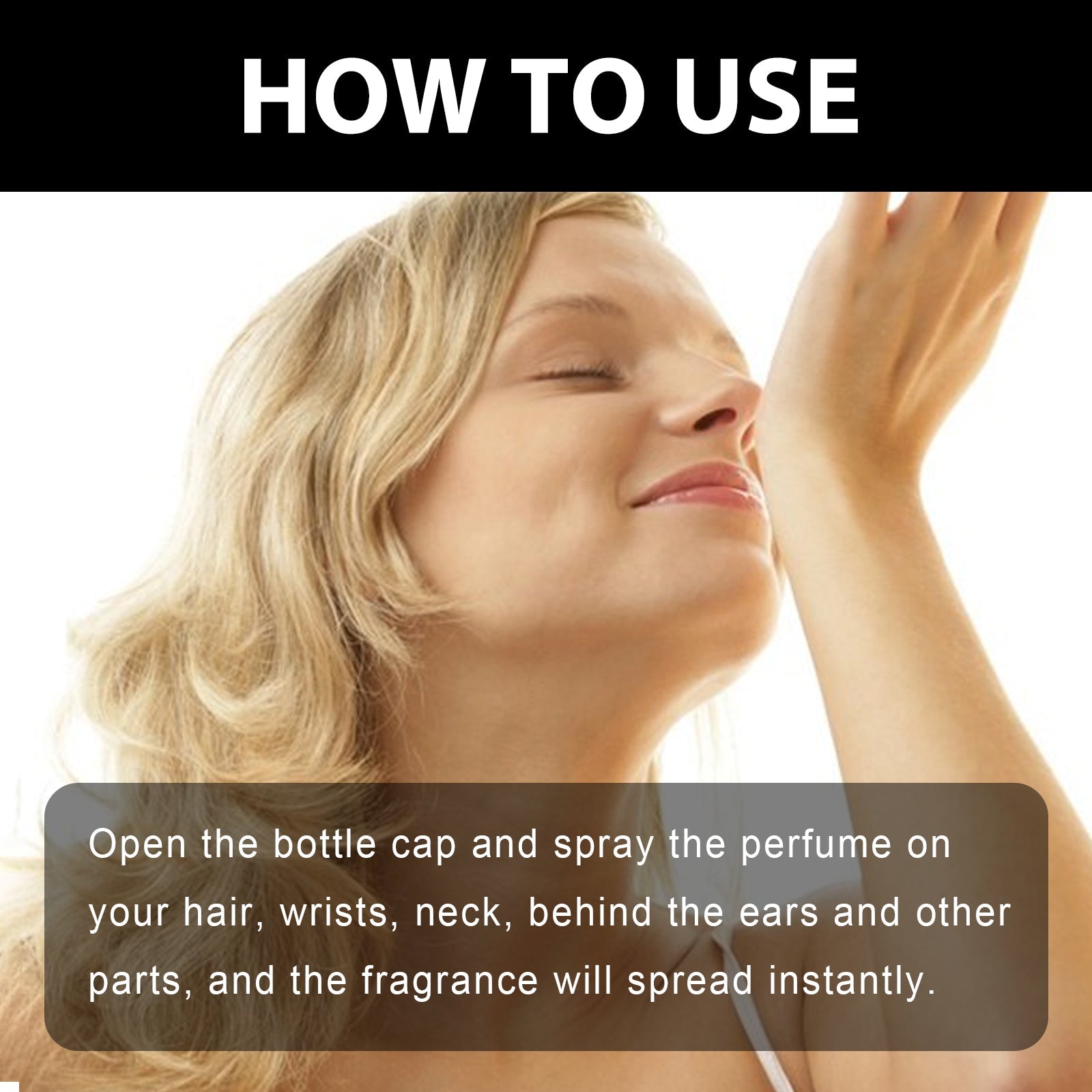 HOW TO USE

Open the bottle cap and spray the perfume on your hair, wrists, neck, behind the ears and other parts, and the fragrance will spread instantly.