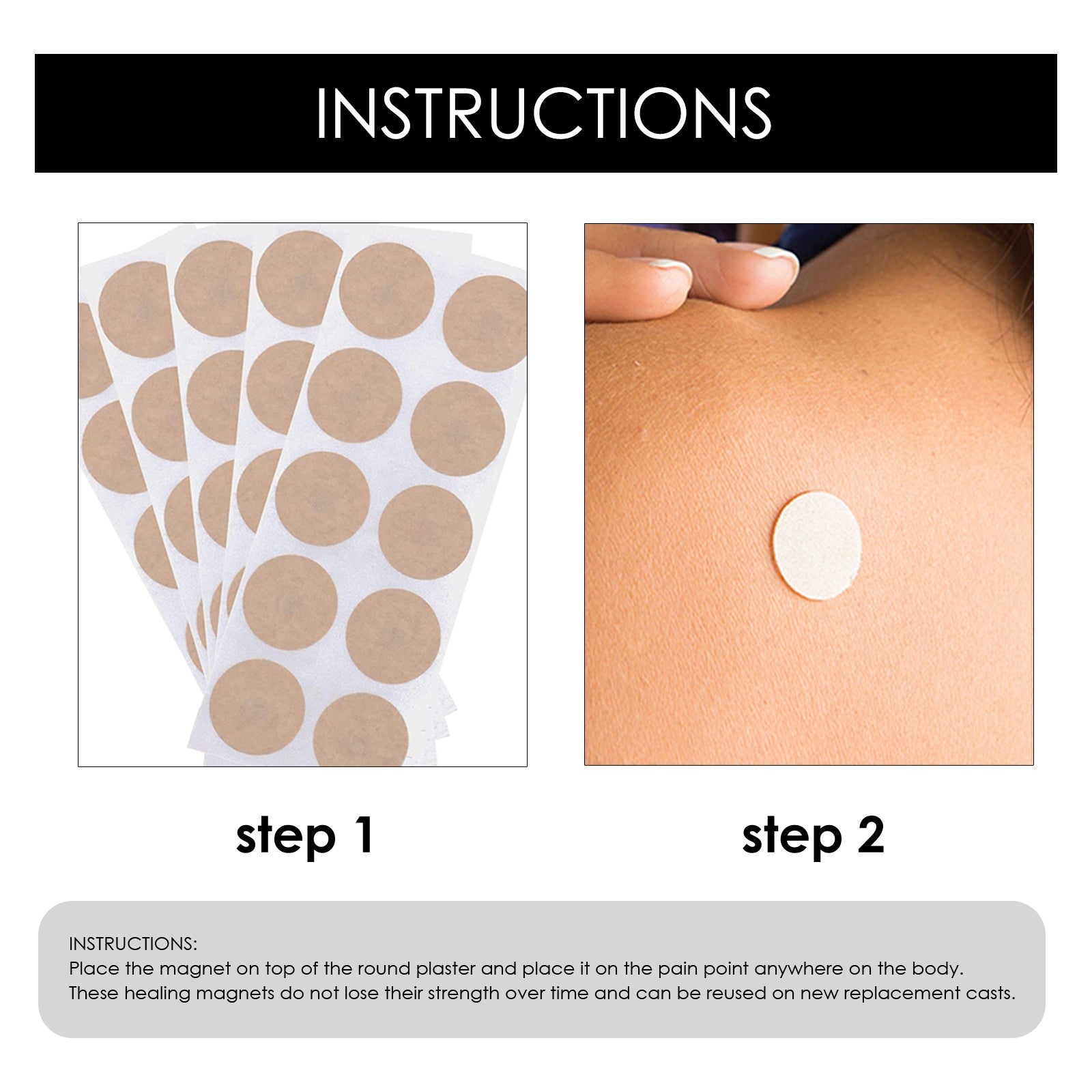 INSTRUCTIONS

step 1

step 2

INSTRUCTIONS:
Place the magnet on top of the round plaster and place it on the pain point anywhere on the body.
These healing magnets do not lose their strength over time and can be reused on new replacement casts.