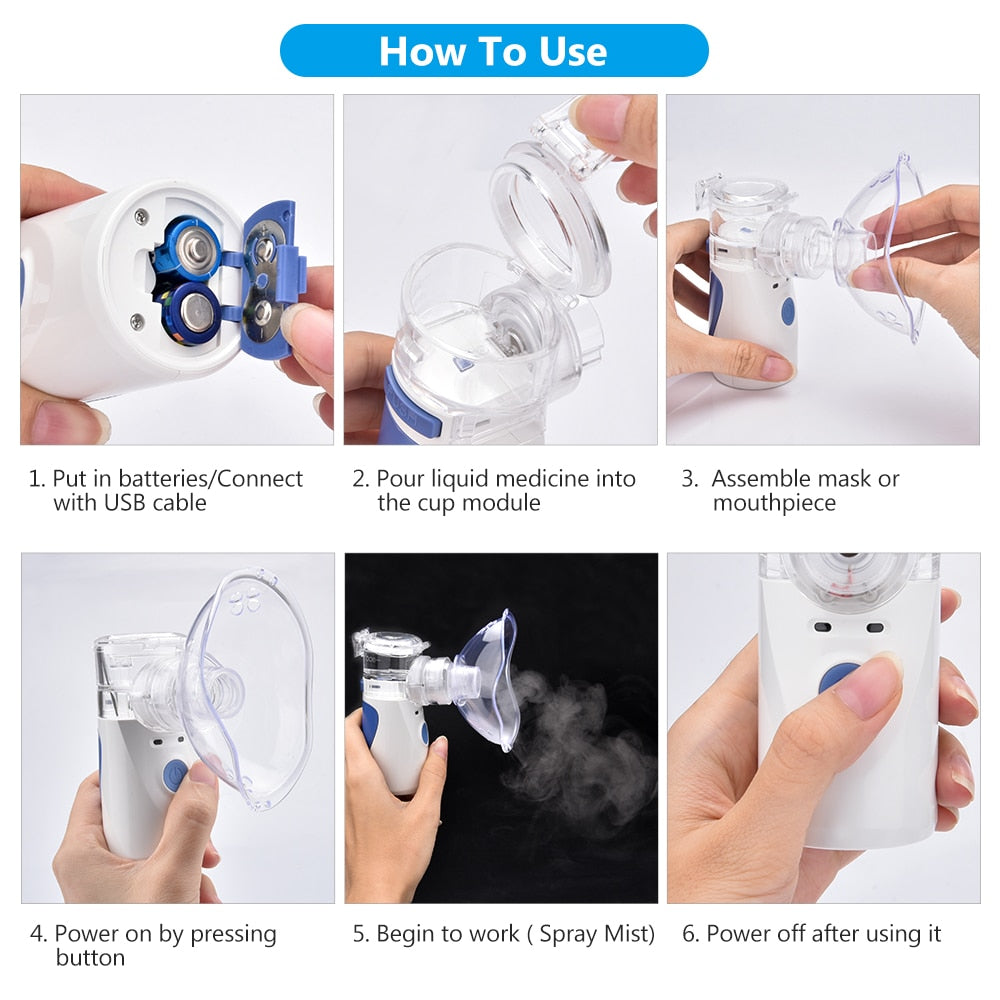 How To Use

1. Put in batteries/Connect with USB cable

2. Pour liquid medicine into the cup module

3. Assemble mask or mouthpiece

4. Power on by pressing button

5. Begin to work ( Spray Mist)

6. Power off after using it