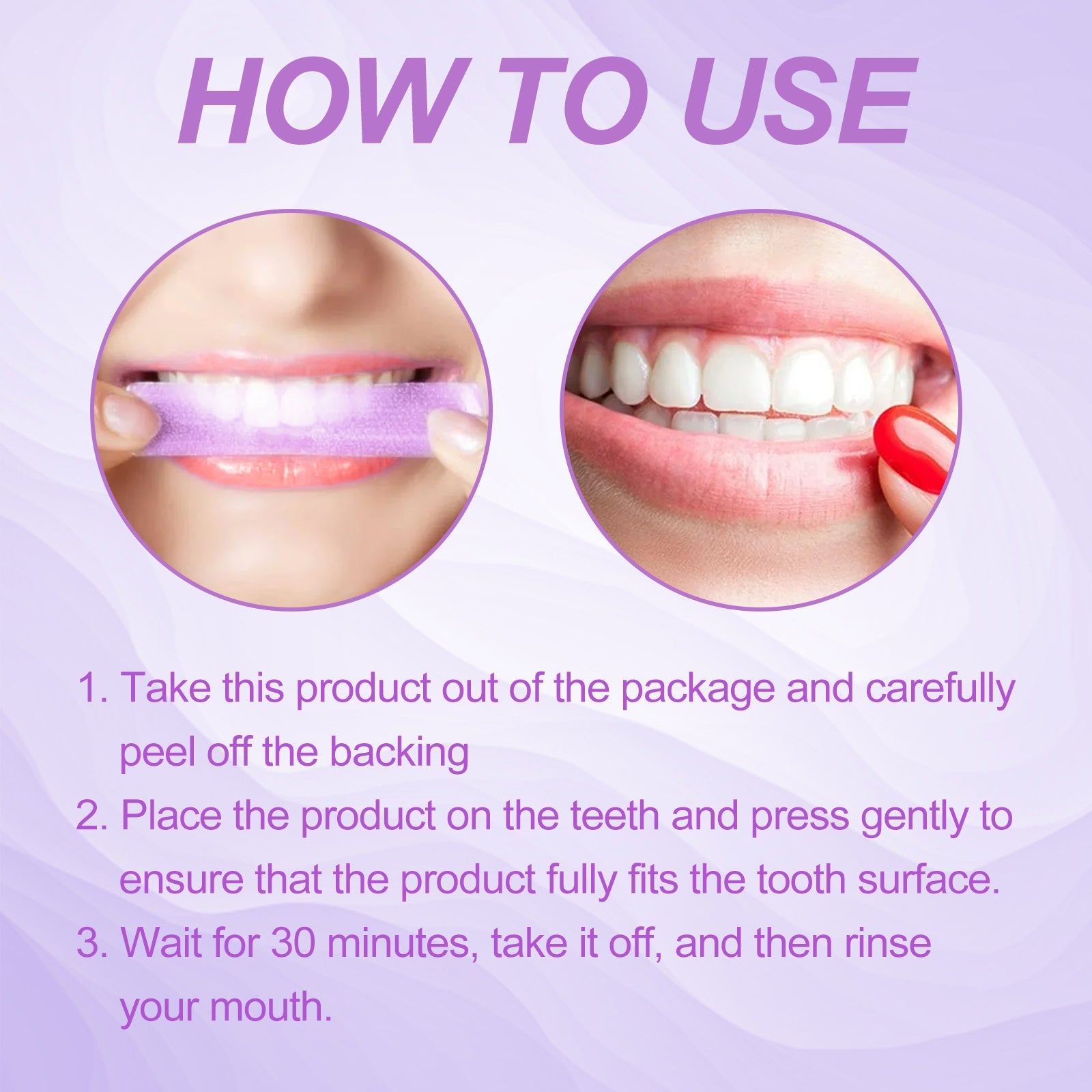 HOW TO USE

1. Take this product out of the package and carefully peel off the backing

2. Place the product on the teeth and press gently to ensure that the product fully fits the tooth surface.

3. Wait for 30 minutes, take it off, and then rinse your mouth.