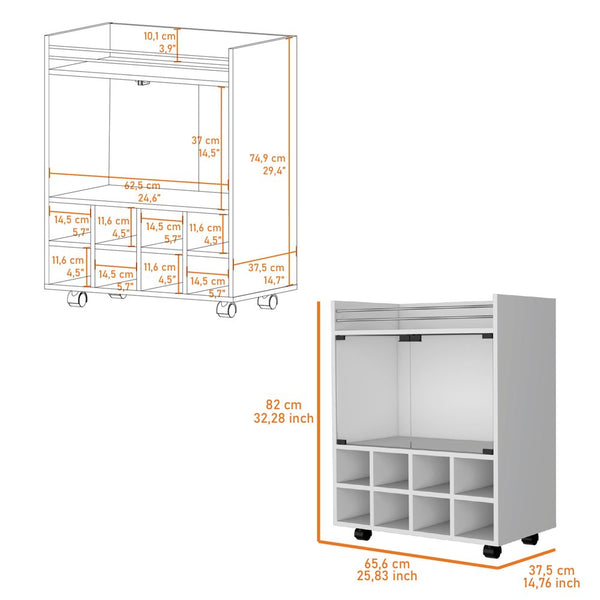 10,1 cm
3,9"

37 cm
14,5"

74,9 cm
29,4"

62,5 cm
24,6"

14,5 cm
5,7"

11,6 cm
4,5"

14,5 cm
5,7"

11,6 cm
4,5"

11,6 cm
4,5"

14,5 cm
5,7"

11,6 cm
4,5"

14,5 cm
5,7"

37,5 cm
14,7"

82 cm
32,28 inch

65,6 cm
25,83 inch

37,5 cm
14,76 inch