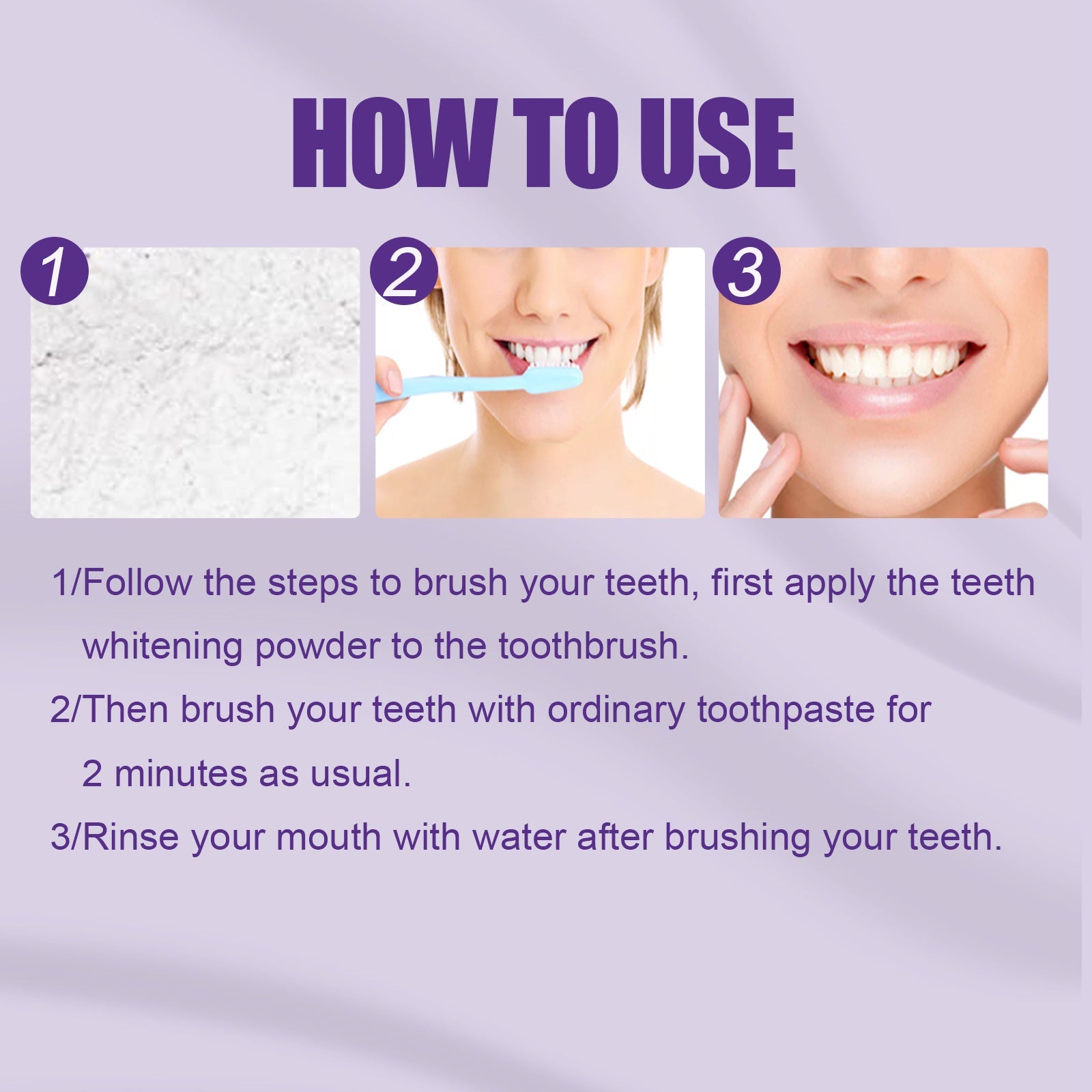 HOW TO USE

1

2

3

1/Follow the steps to brush your teeth, first apply the teeth whitening powder to the toothbrush.

2/Then brush your teeth with ordinary toothpaste for 2 minutes as usual.

3/Rinse your mouth with water after brushing your teeth.