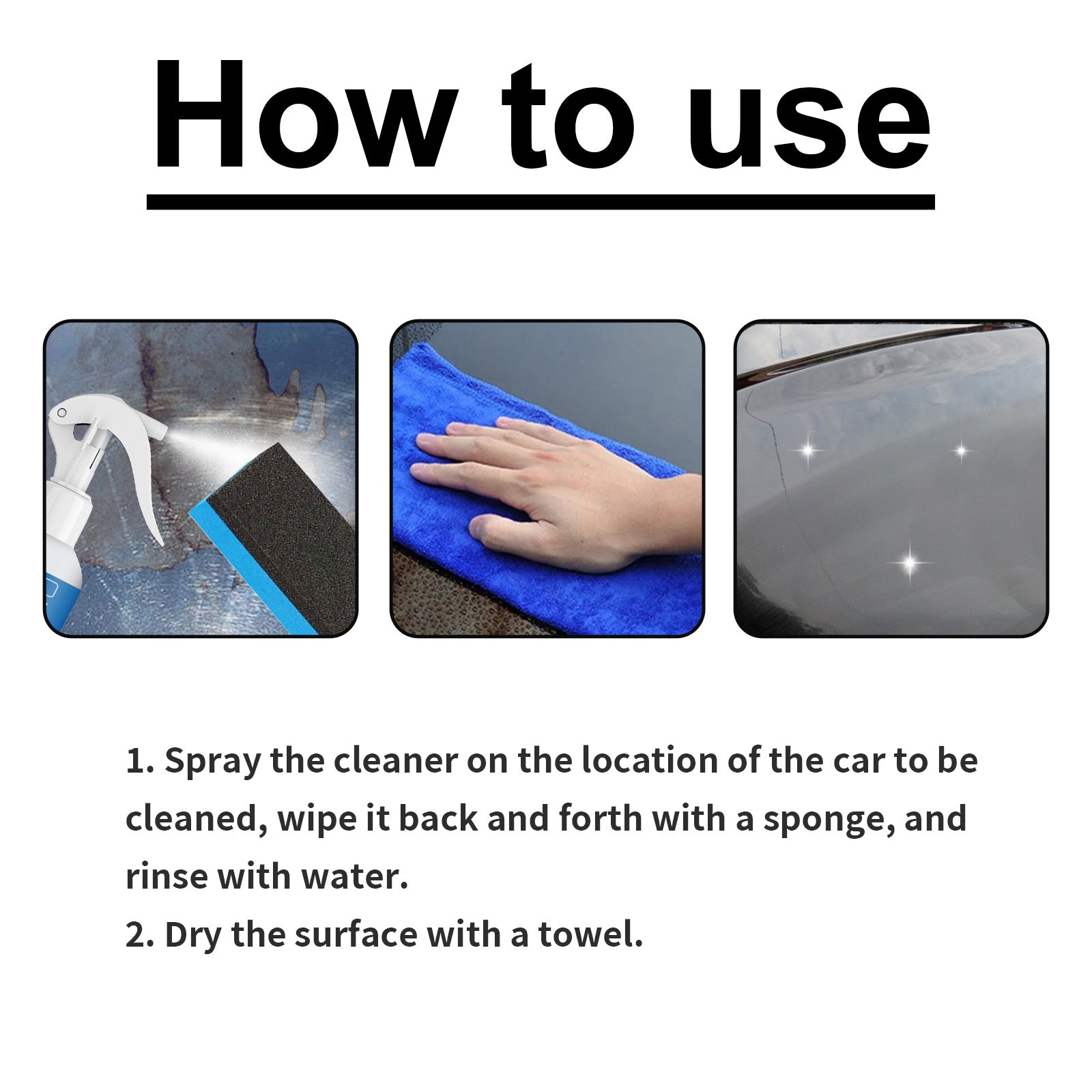 How to use

1. Spray the cleaner on the location of the car to be cleaned, wipe it back and forth with a sponge, and rinse with water.
2. Dry the surface with a towel.