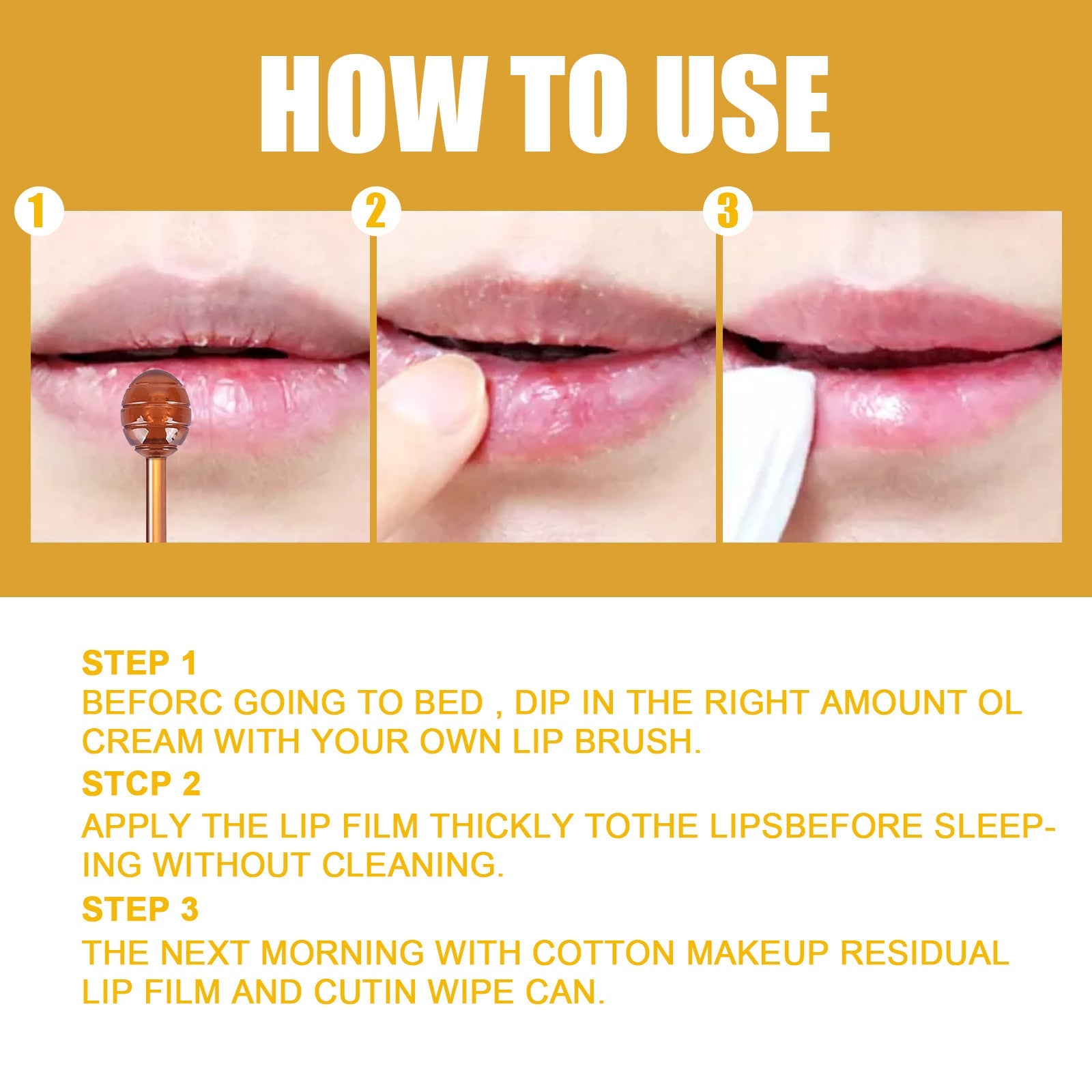 HOW TO USE

1

2

3

STEP 1
BEFORC GOING TO BED , DIP IN THE RIGHT AMOUNT OL CREAM WITH YOUR OWN LIP BRUSH.
STCP 2
APPLY THE LIP FILM THICKLY TOTHE LIPSBEFORE SLEEPING WITHOUT CLEANING.
STEP 3
THE NEXT MORNING WITH COTTON MAKEUP RESIDUAL LIP FILM AND CUTIN WIPE CAN.