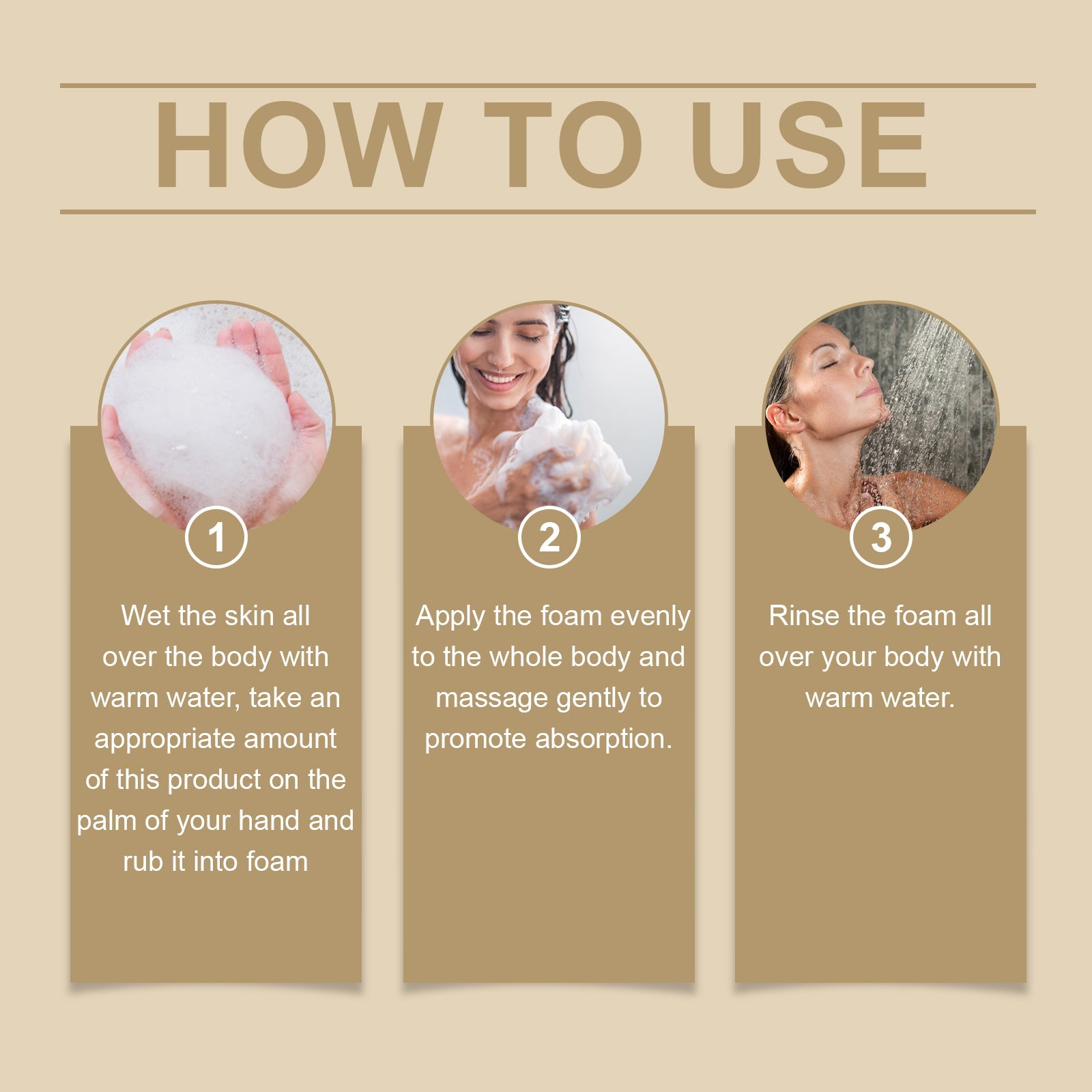 HOW TO USE

1

Wet the skin all over the body with warm water, take an appropriate amount of this product on the palm of your hand and rub it into foam

2

Apply the foam evenly to the whole body and massage gently to promote absorption.

3

Rinse the foam all over your body with warm water.