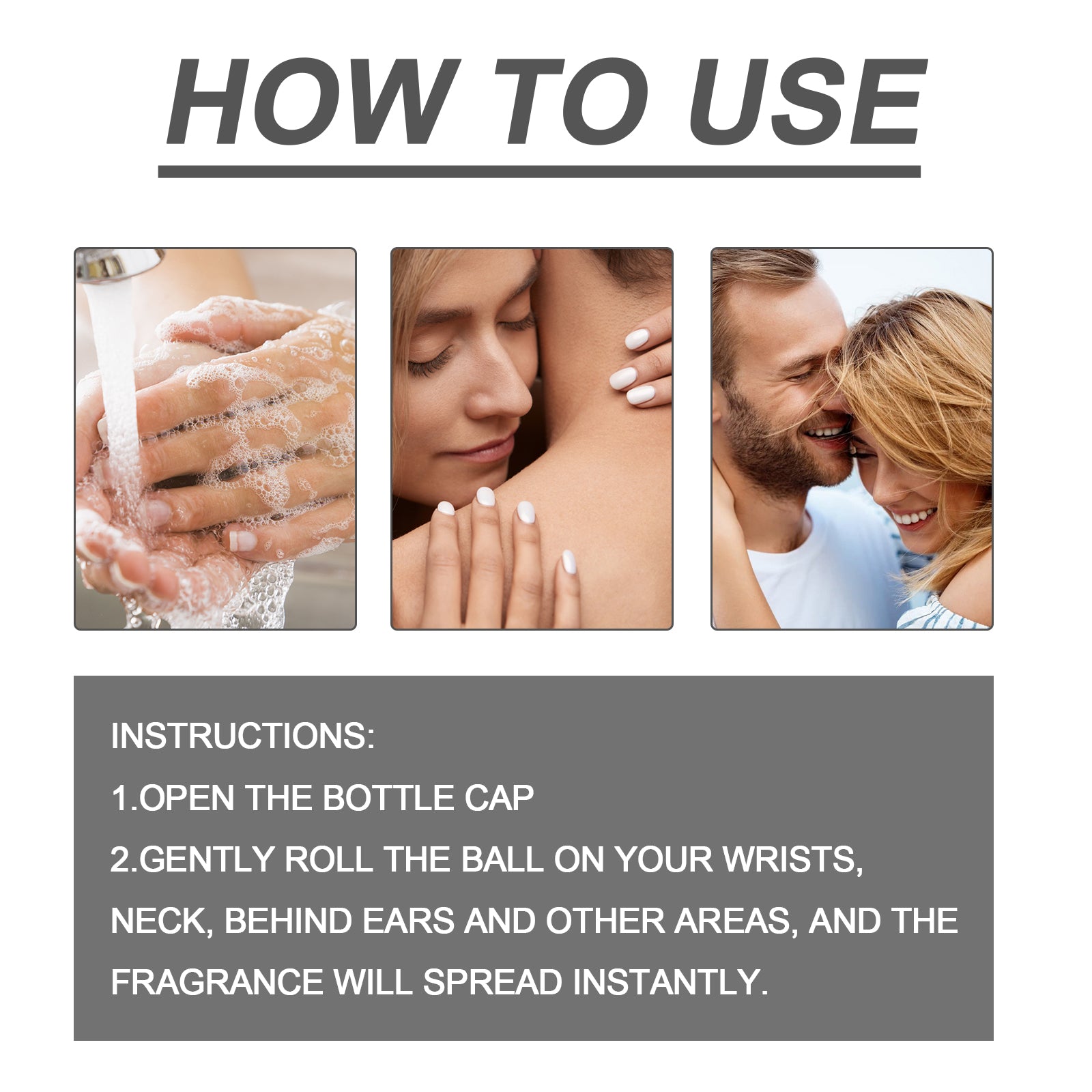 HOW TO USE

INSTRUCTIONS:

1.OPEN THE BOTTLE CAP

2.GENTLY ROLL THE BALL ON YOUR WRISTS, NECK, BEHIND EARS AND OTHER AREAS, AND THE FRAGRANCE WILL SPREAD INSTANTLY.