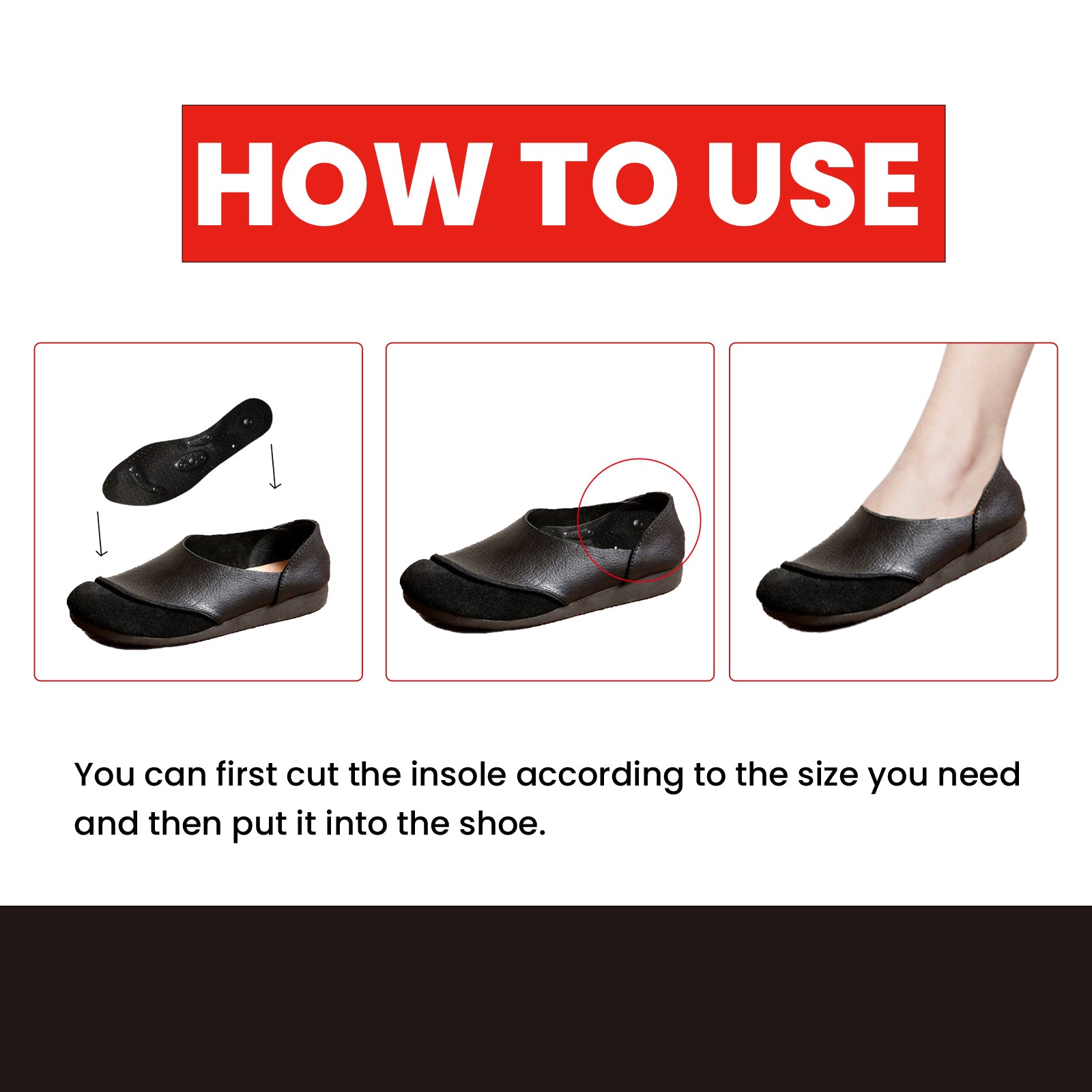 HOW TO USE

You can first cut the insole according to the size you need and then put it into the shoe.