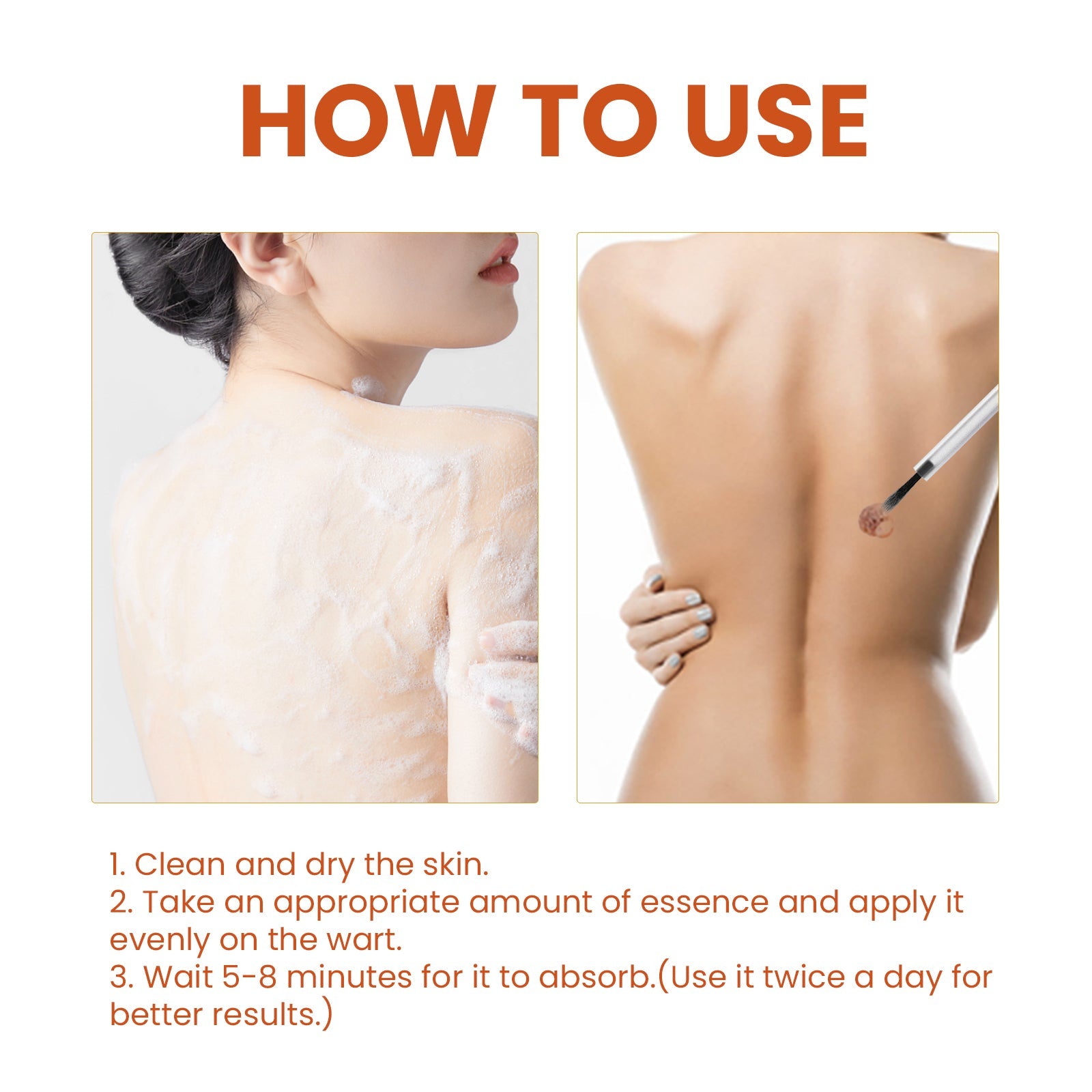 HOW TO USE

1. Clean and dry the skin.
2. Take an appropriate amount of essence and apply it evenly on the wart.
3. Wait 5-8 minutes for it to absorb.(Use it twice a day for better results.)