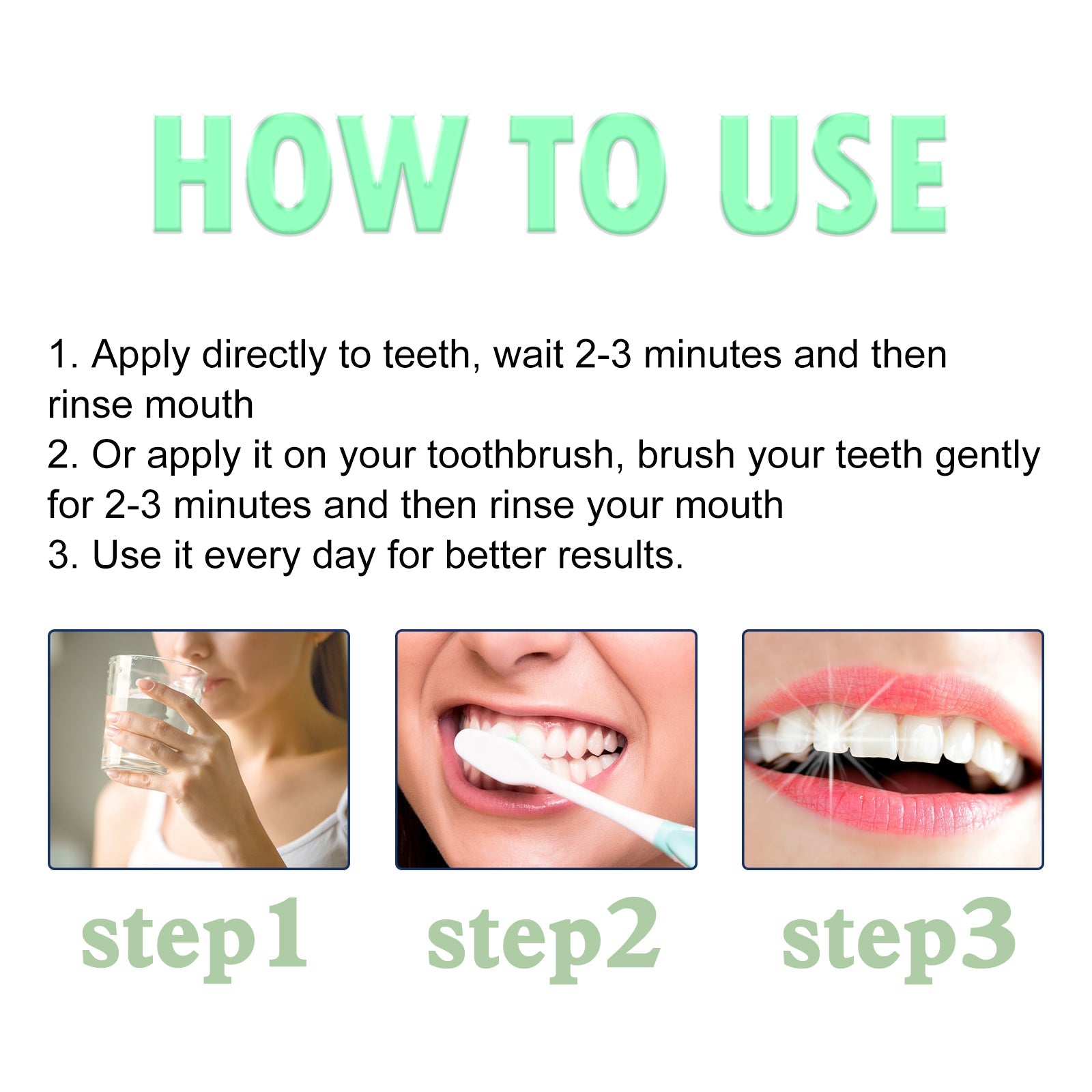 HOW TO USE

1. Apply directly to teeth, wait 2-3 minutes and then rinse mouth
2. Or apply it on your toothbrush, brush your teeth gently for 2-3 minutes and then rinse your mouth
3. Use it every day for better results.

step1

step2

step3