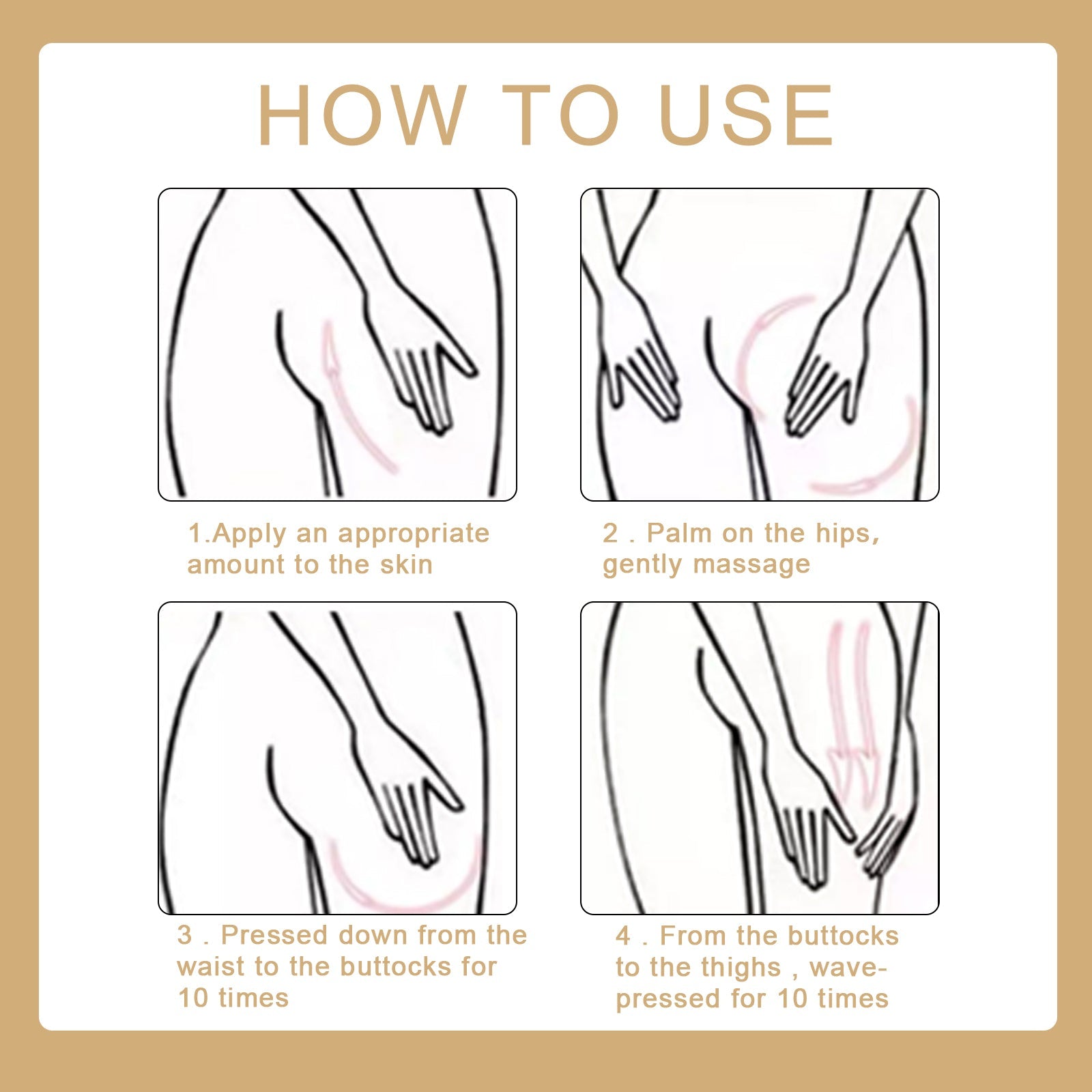 HOW TO USE

1.Apply an appropriate amount to the skin

2 . Palm on the hips, gently massage

3 . Pressed down from the waist to the buttocks for 10 times

4 . From the buttocks to the thighs , wave-pressed for 10 times