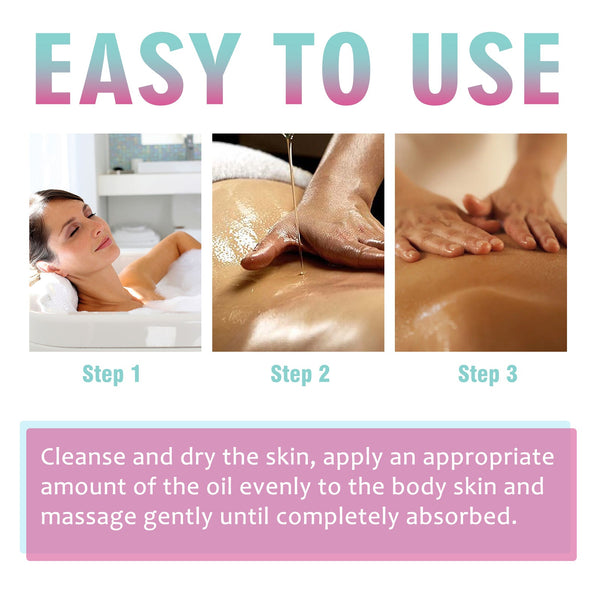 EASY TO USE

Step 1

Step 2

Step 3

Cleanse and dry the skin, apply an appropriate amount of the oil evenly to the body skin and massage gently until completely absorbed.