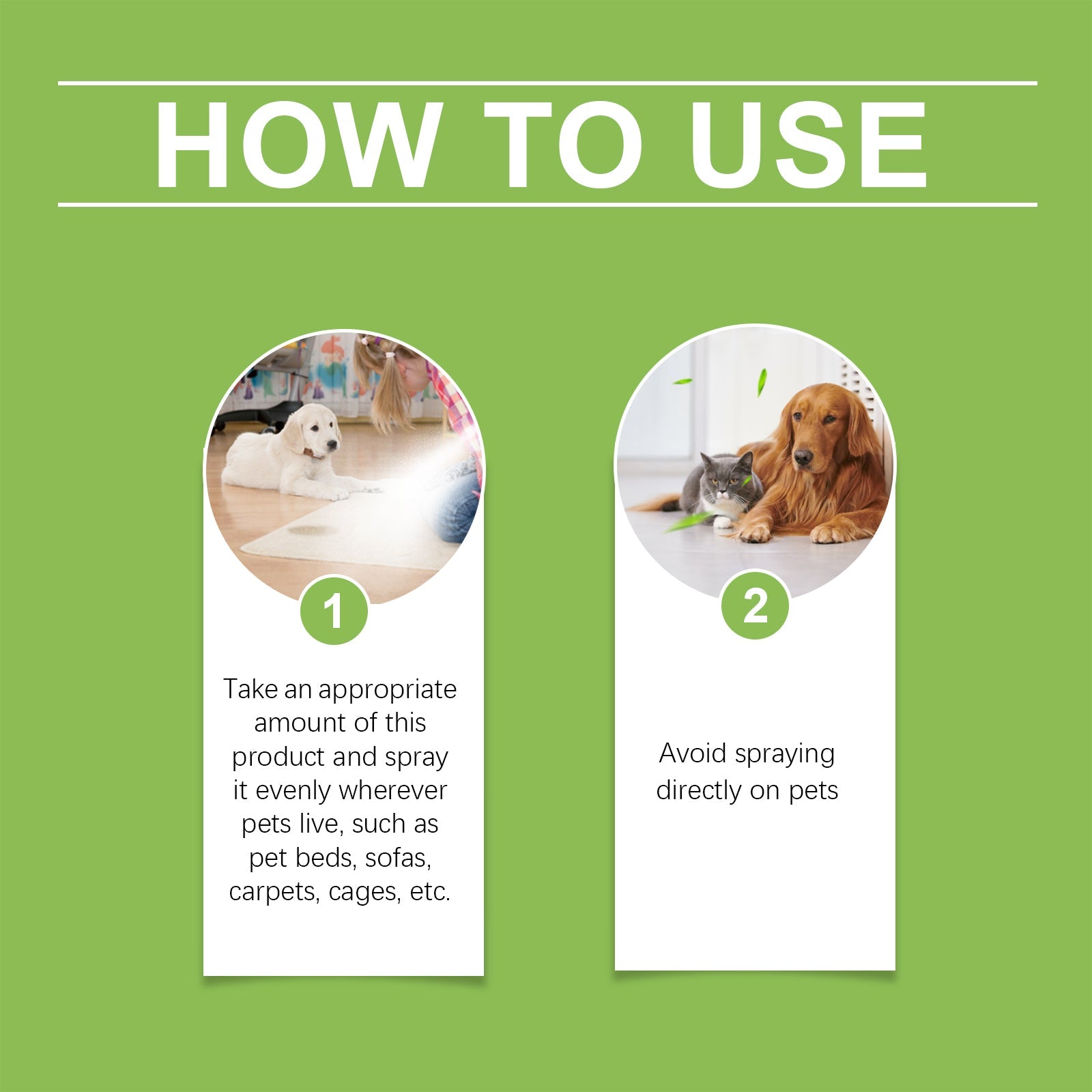 HOW TO USE

1

Take an appropriate amount of this product and spray it evenly wherever pets live, such as pet beds, sofas, carpets, cages, etc.

2

Avoid spraying directly on pets