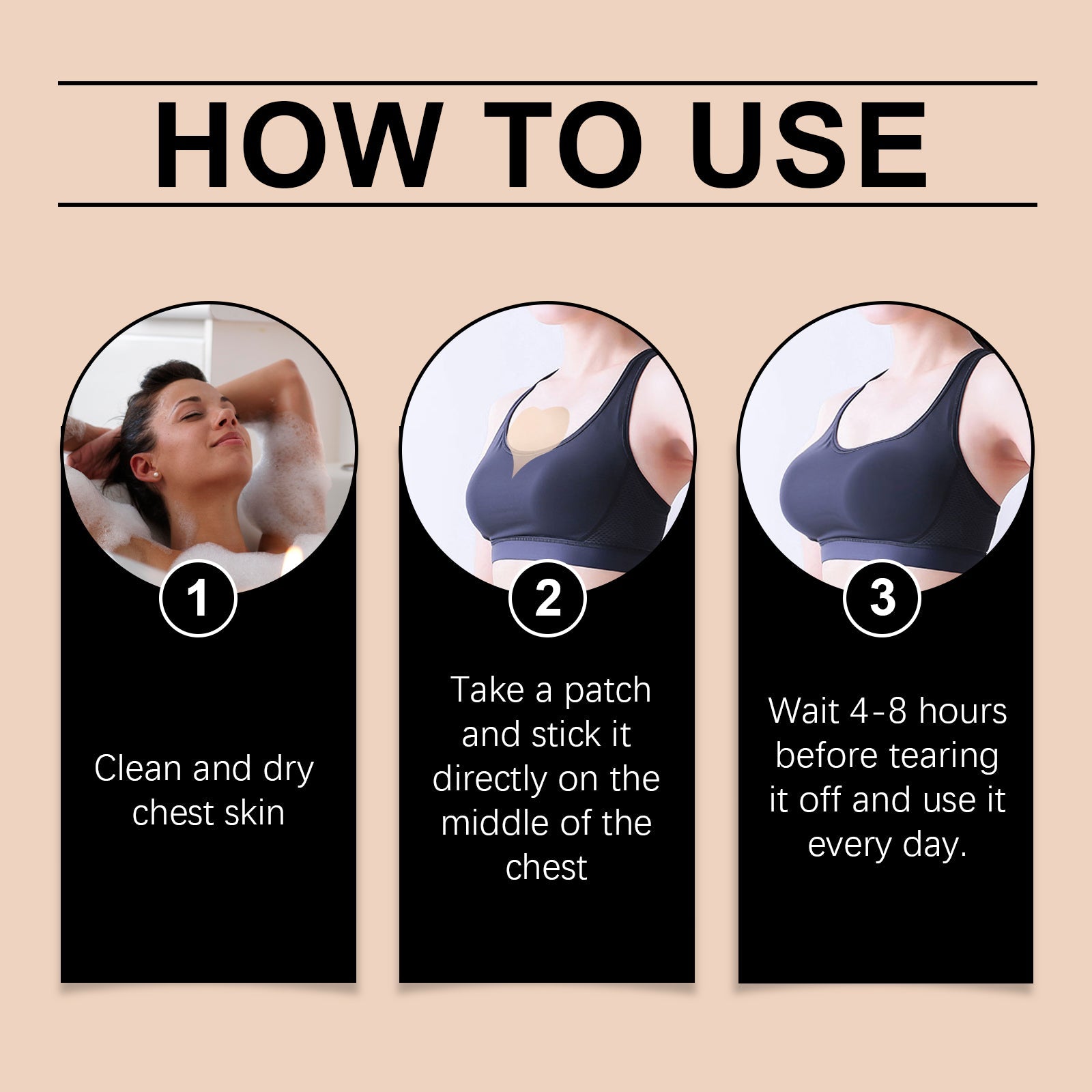 HOW TO USE

1

Clean and dry chest skin

2

Take a patch and stick it directly on the middle of the chest

3

Wait 4-8 hours before tearing it off and use it every day.