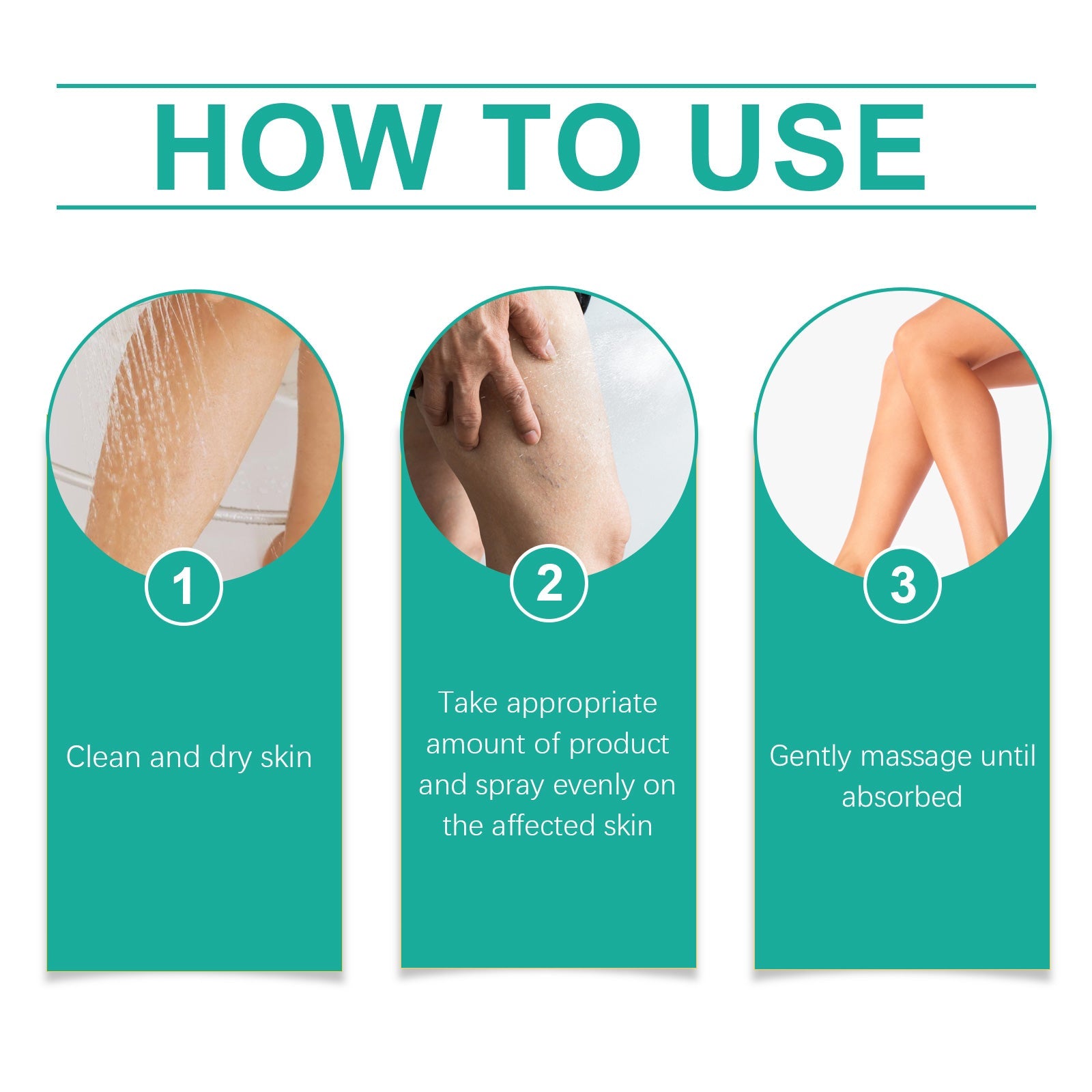 HOW TO USE

1

Clean and dry skin

2

Take appropriate amount of product and spray evenly on the affected skin

3

Gently massage until absorbed